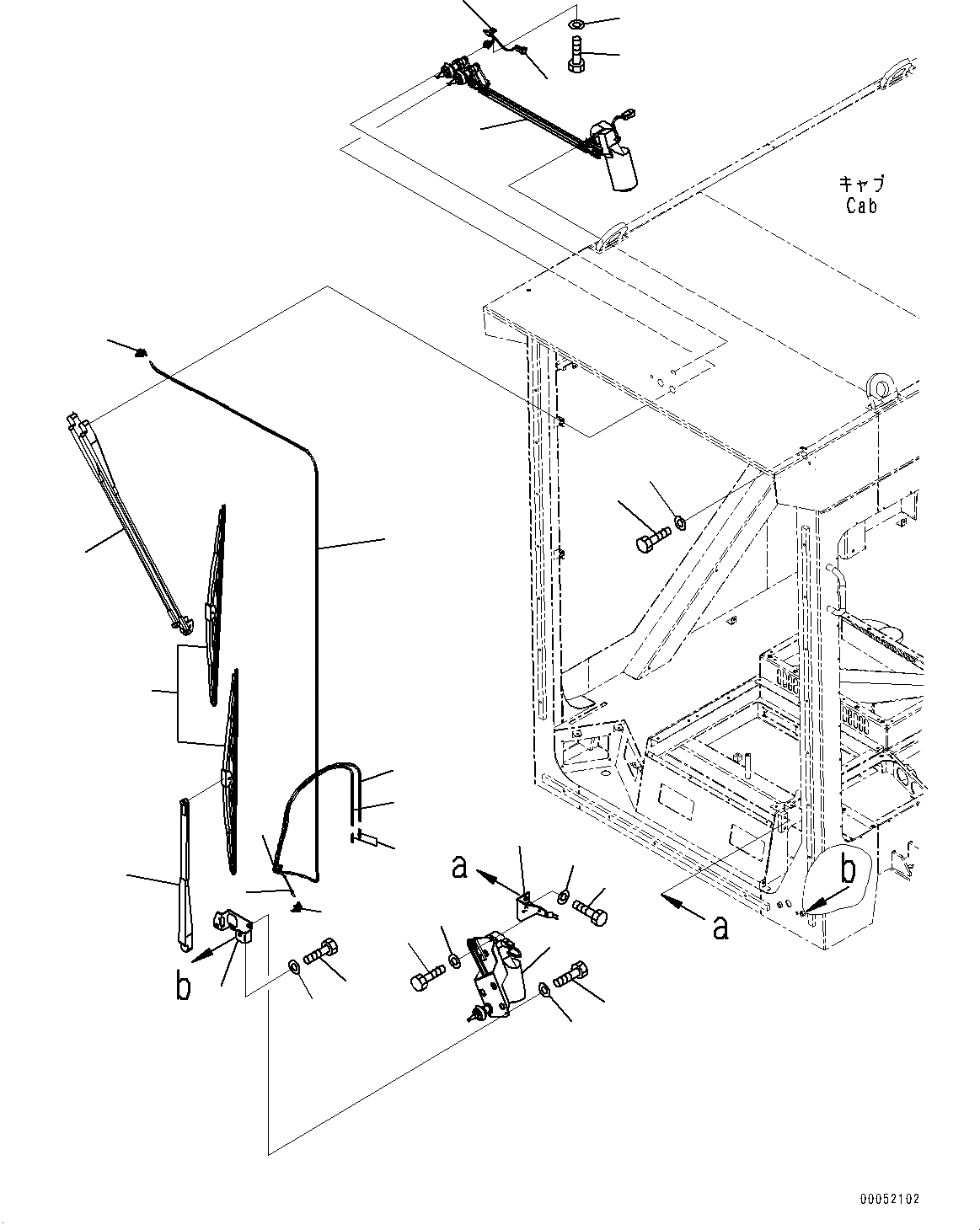 キャブ
Cab

a

a

b

b

00052102