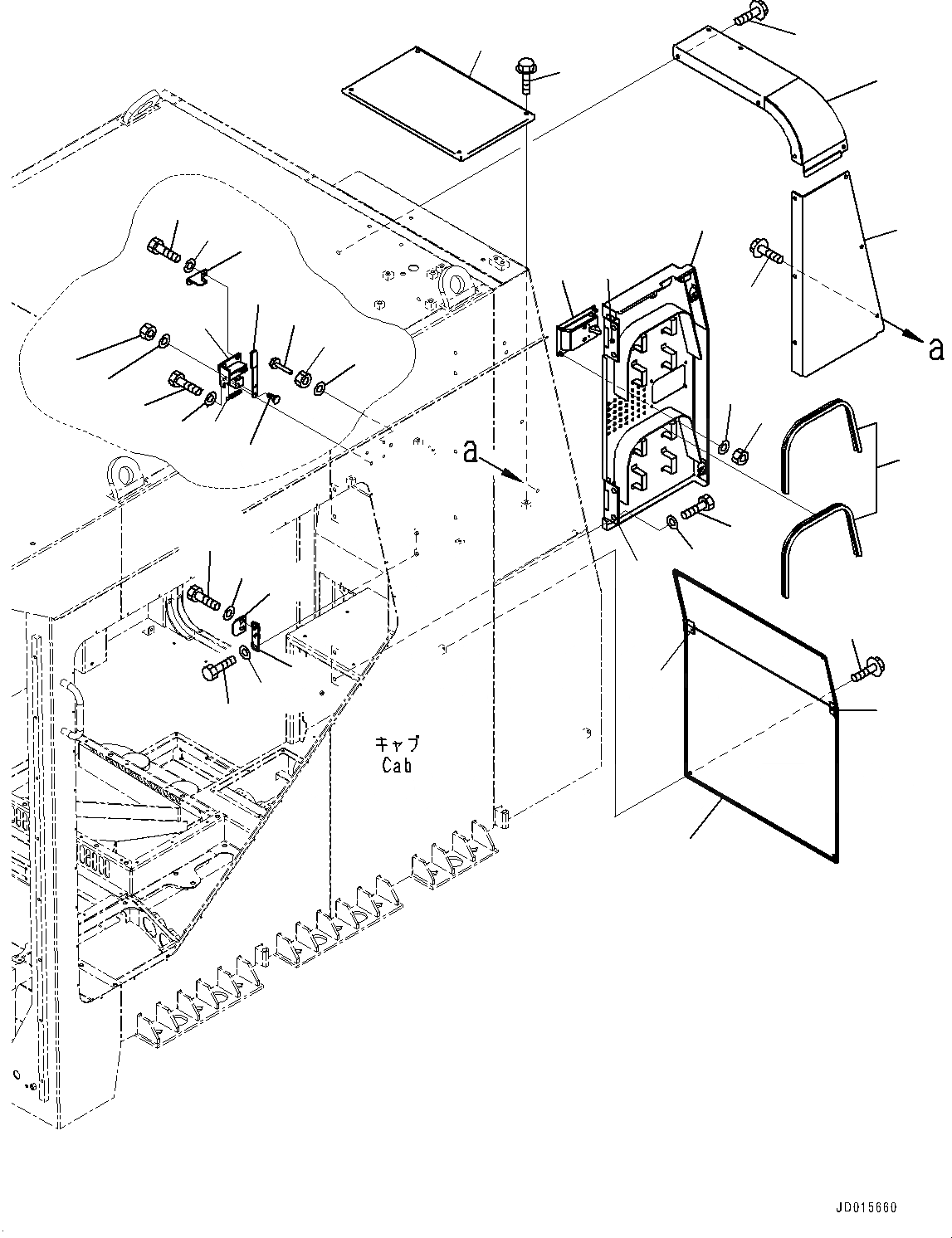 a

a

キャブ
Cab

JD015660