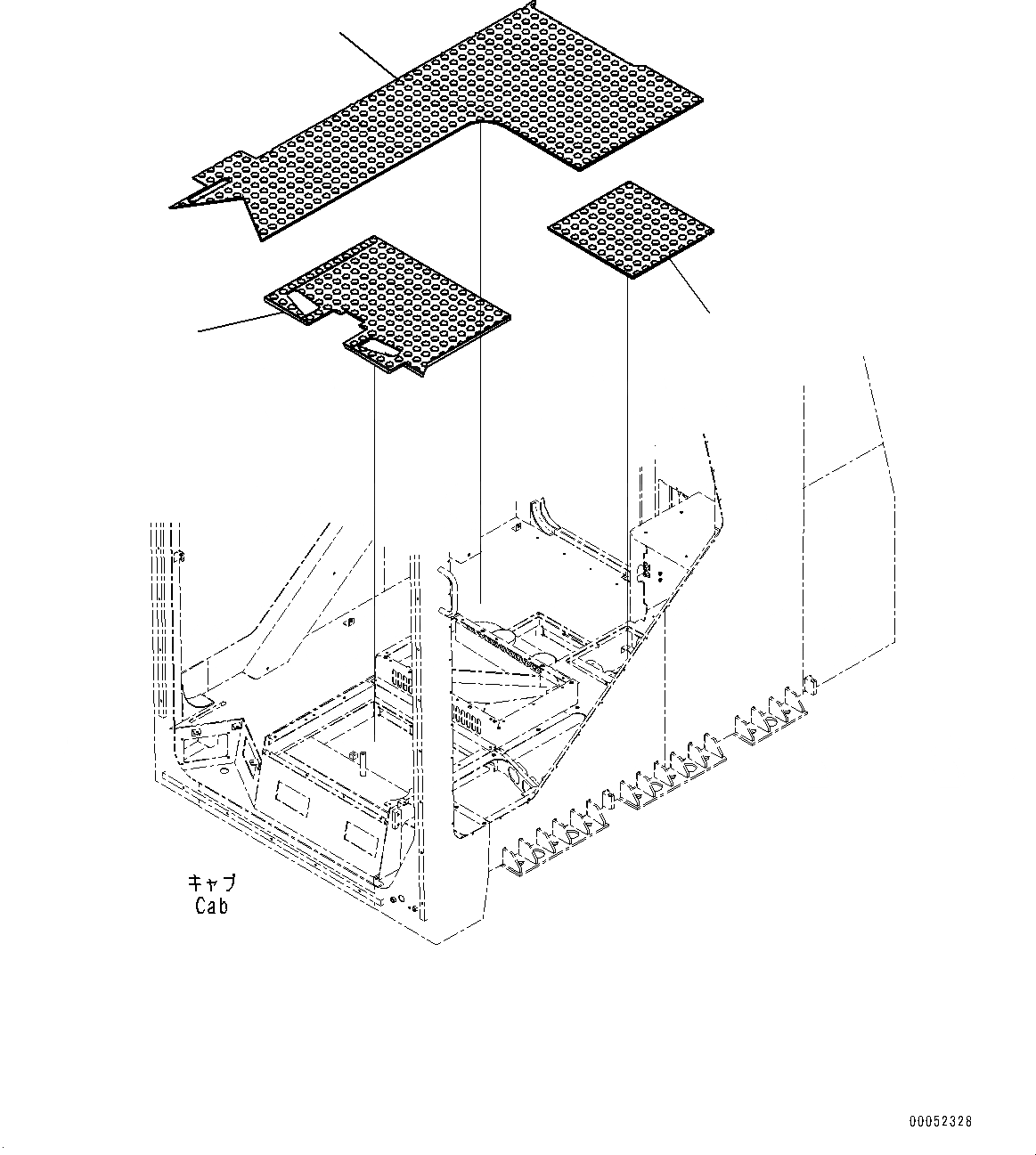 キャブ
Cab

00052328