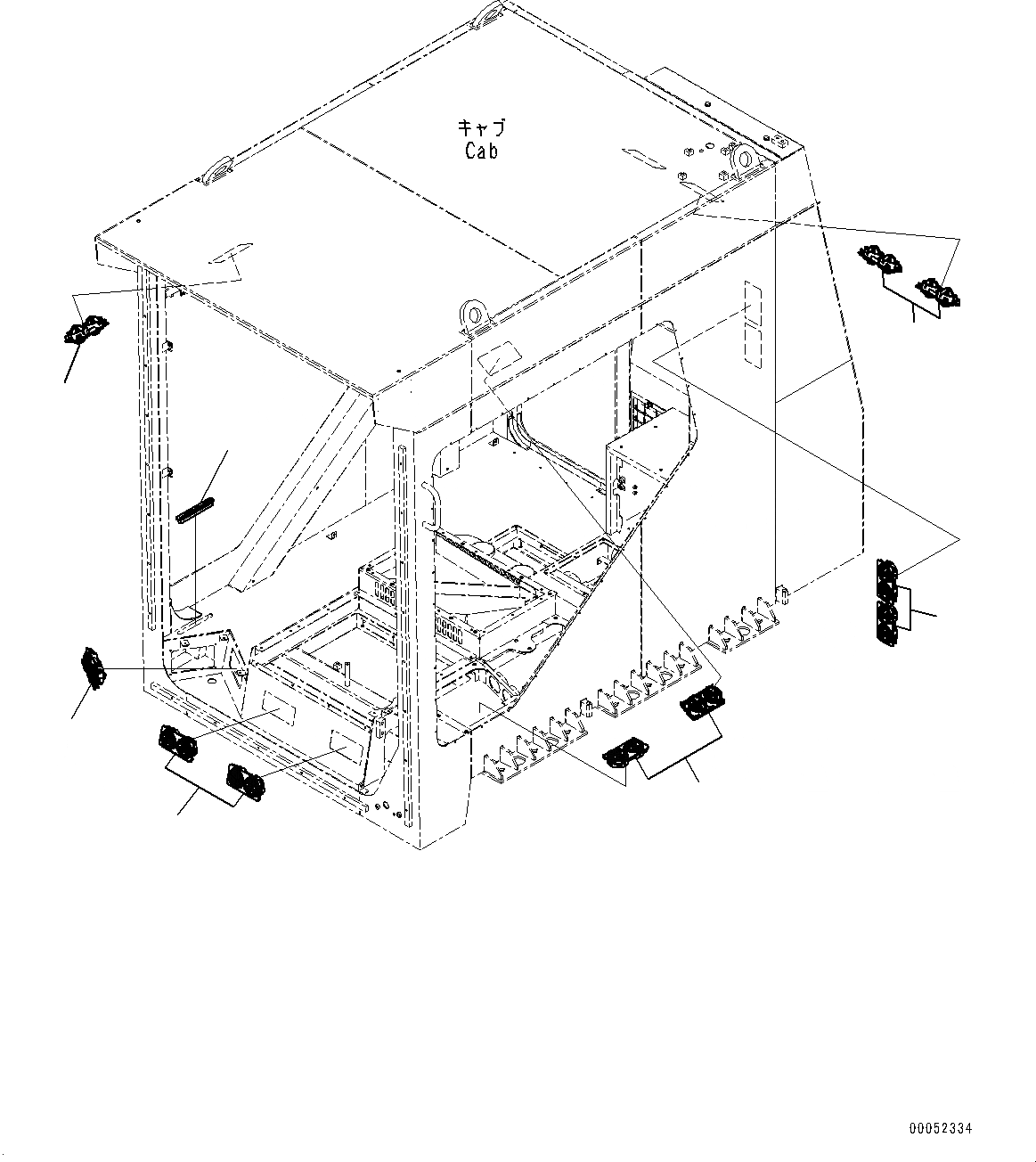 キャブ
Cab

00052334