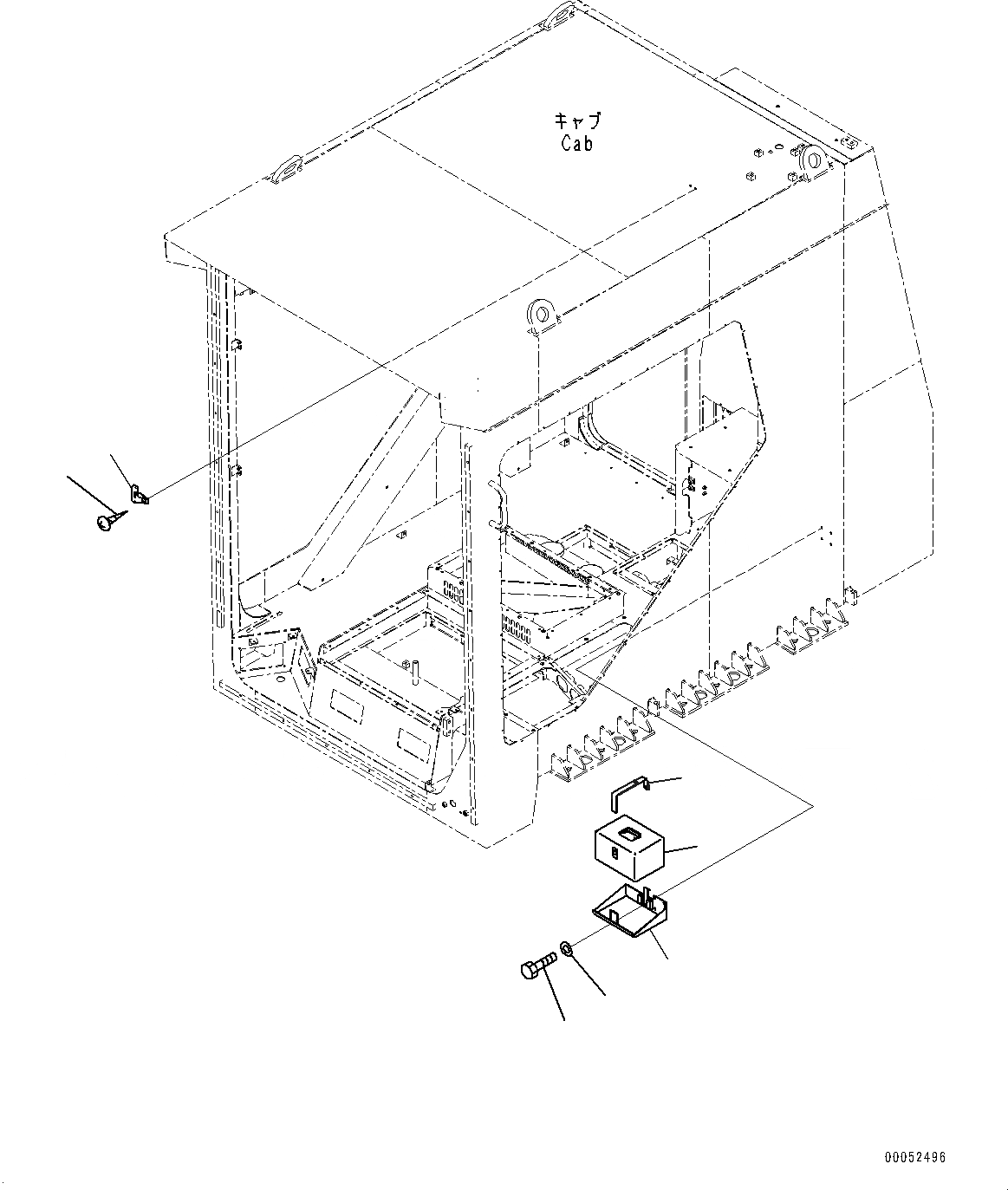 キャブ
Cab

00052496