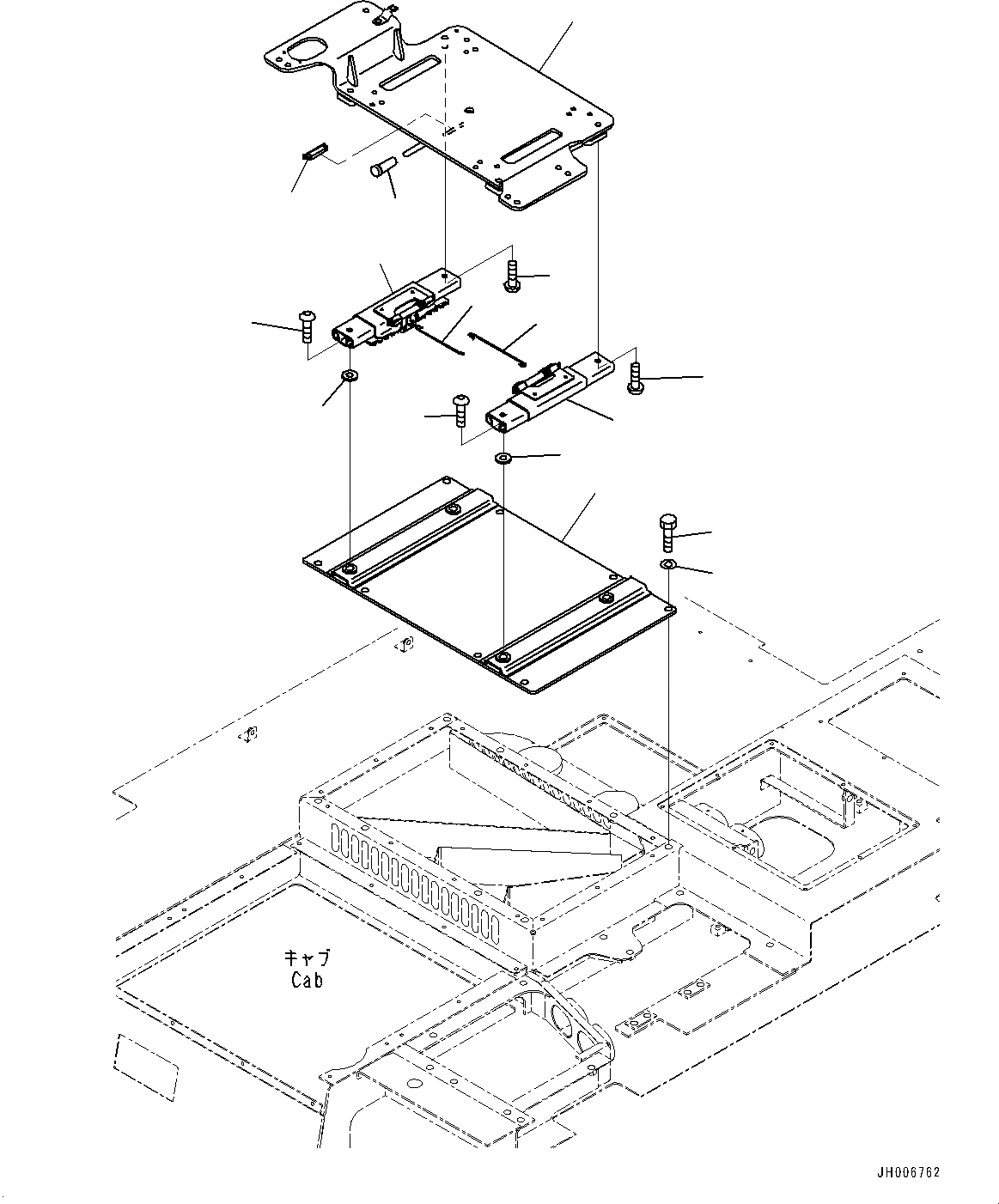 キャブ
Cab

JH006762