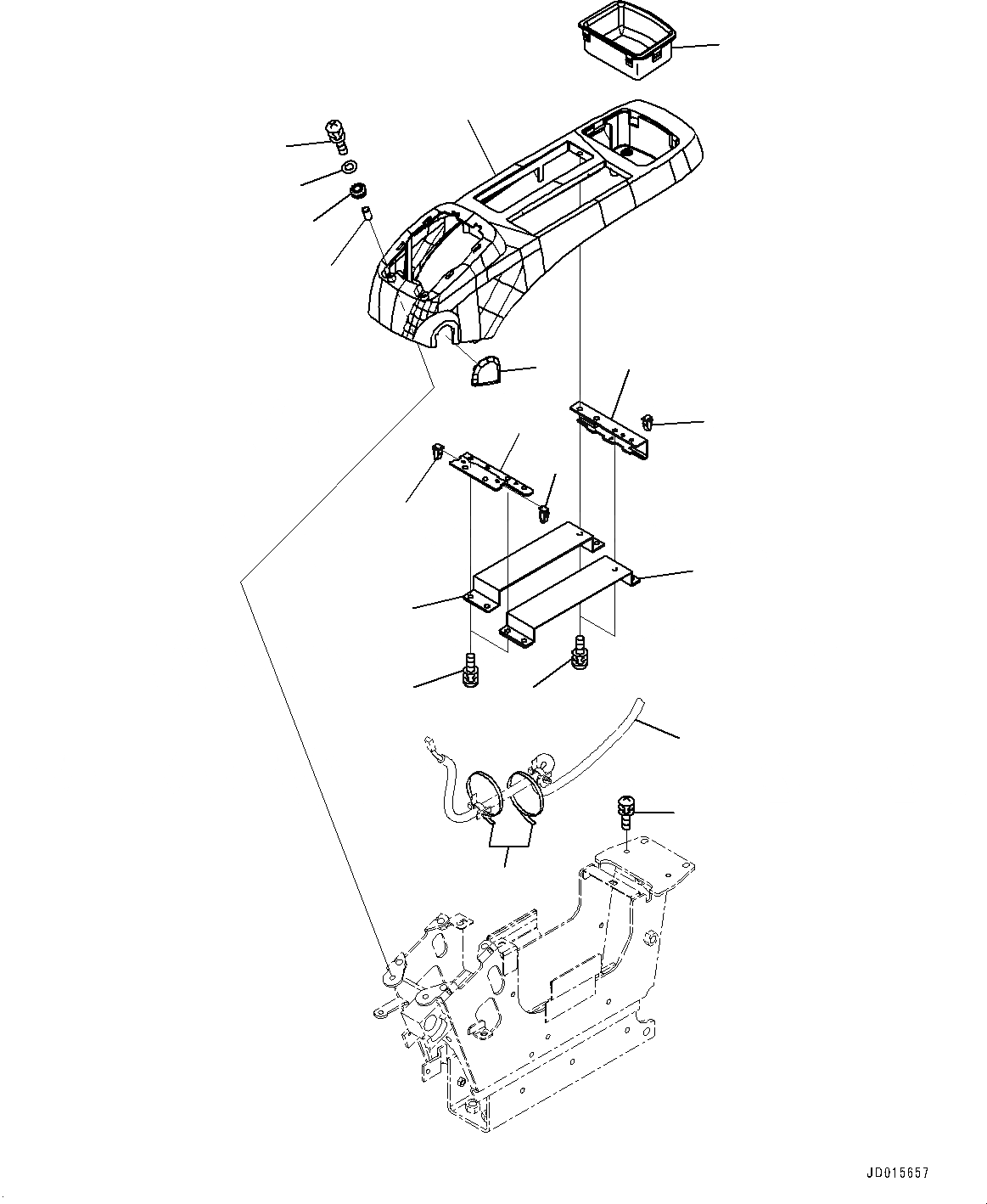 JD015657