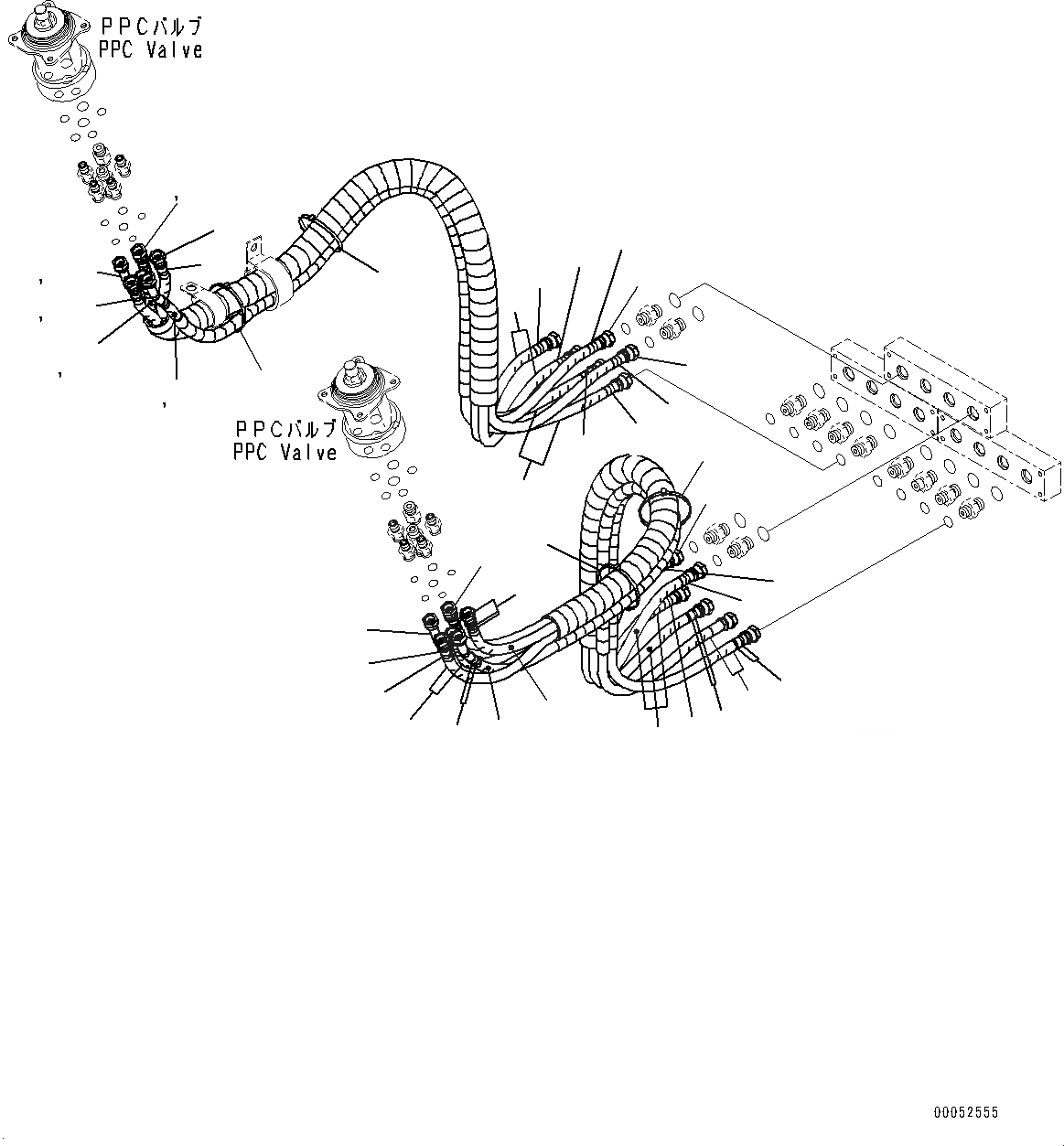 PPCバルブ
PPC Valve

PPCバルブ
PPC Valve

00052555