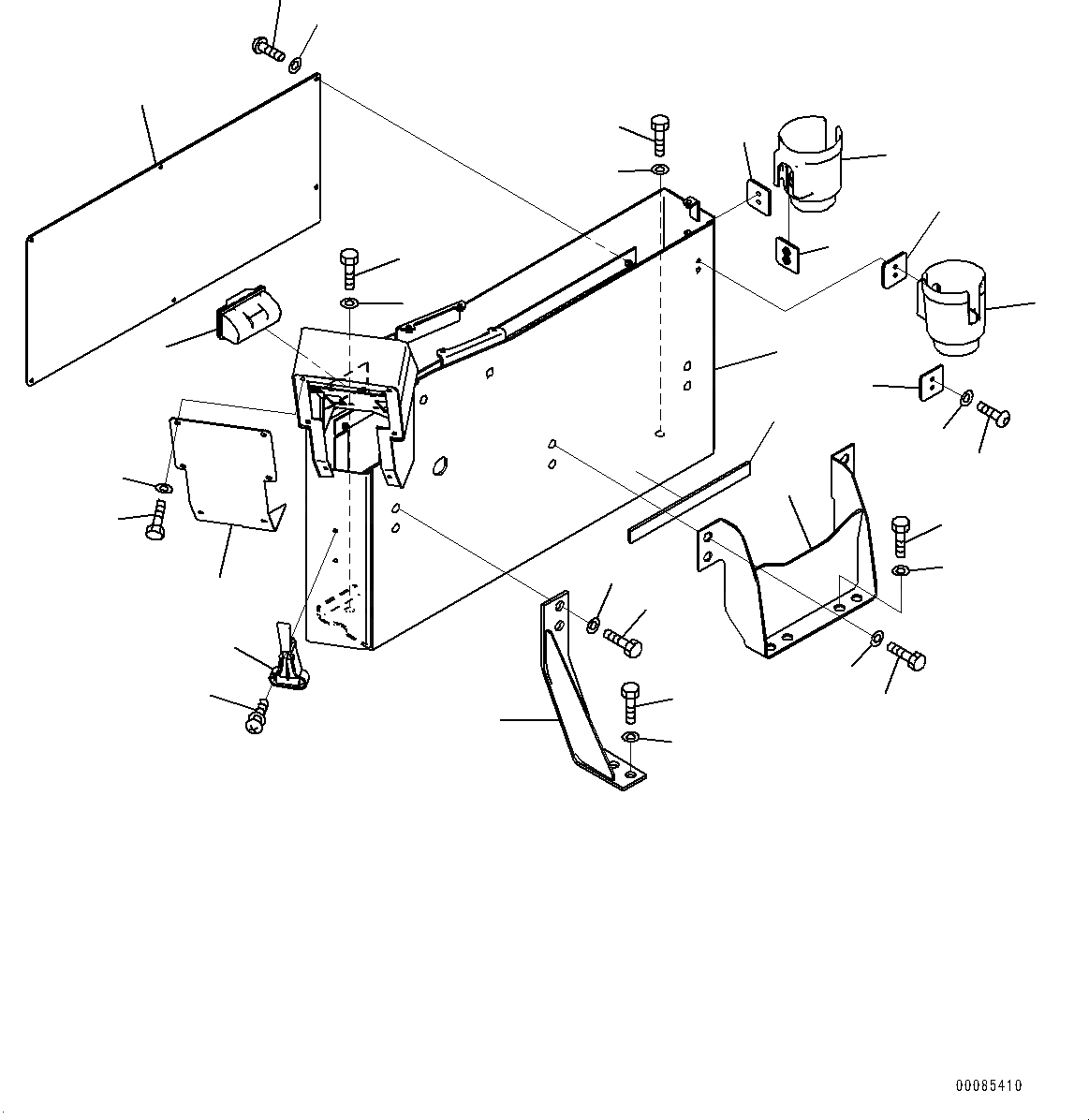 00085410