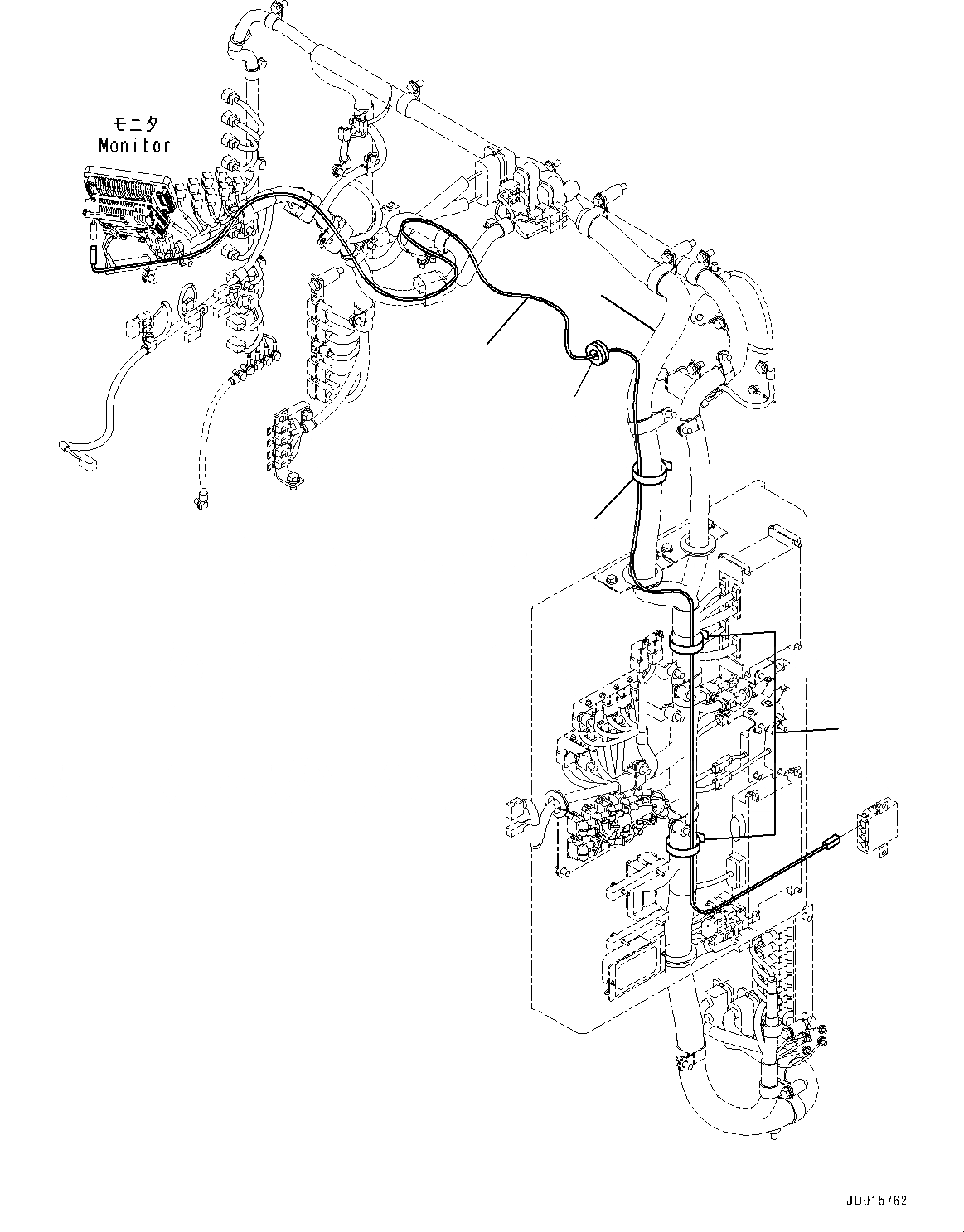 モニタ
Monitor

JD015762