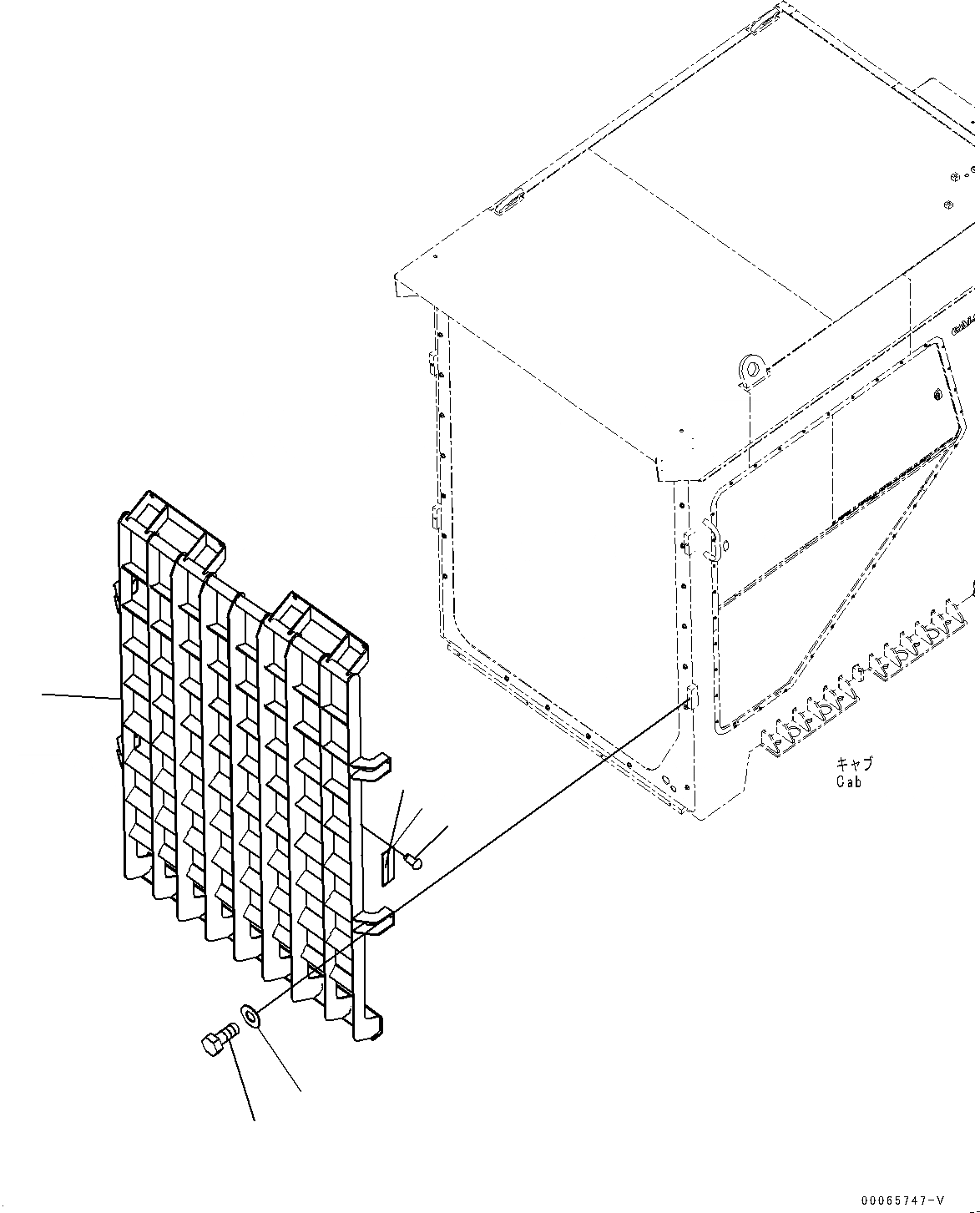 キャブ
Cab

00065747-V