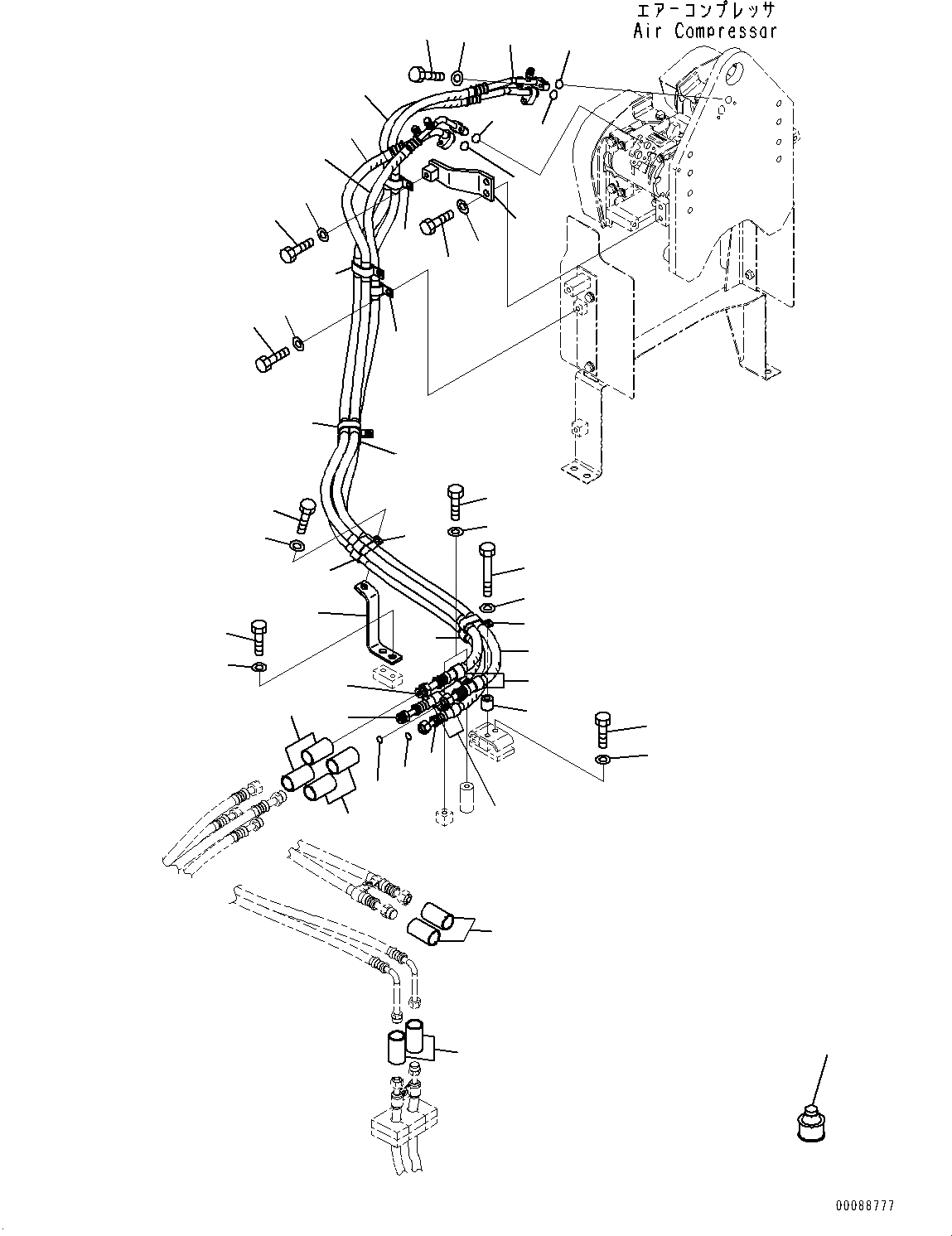 エアーコンプレッサ
Air Compressar

00088777