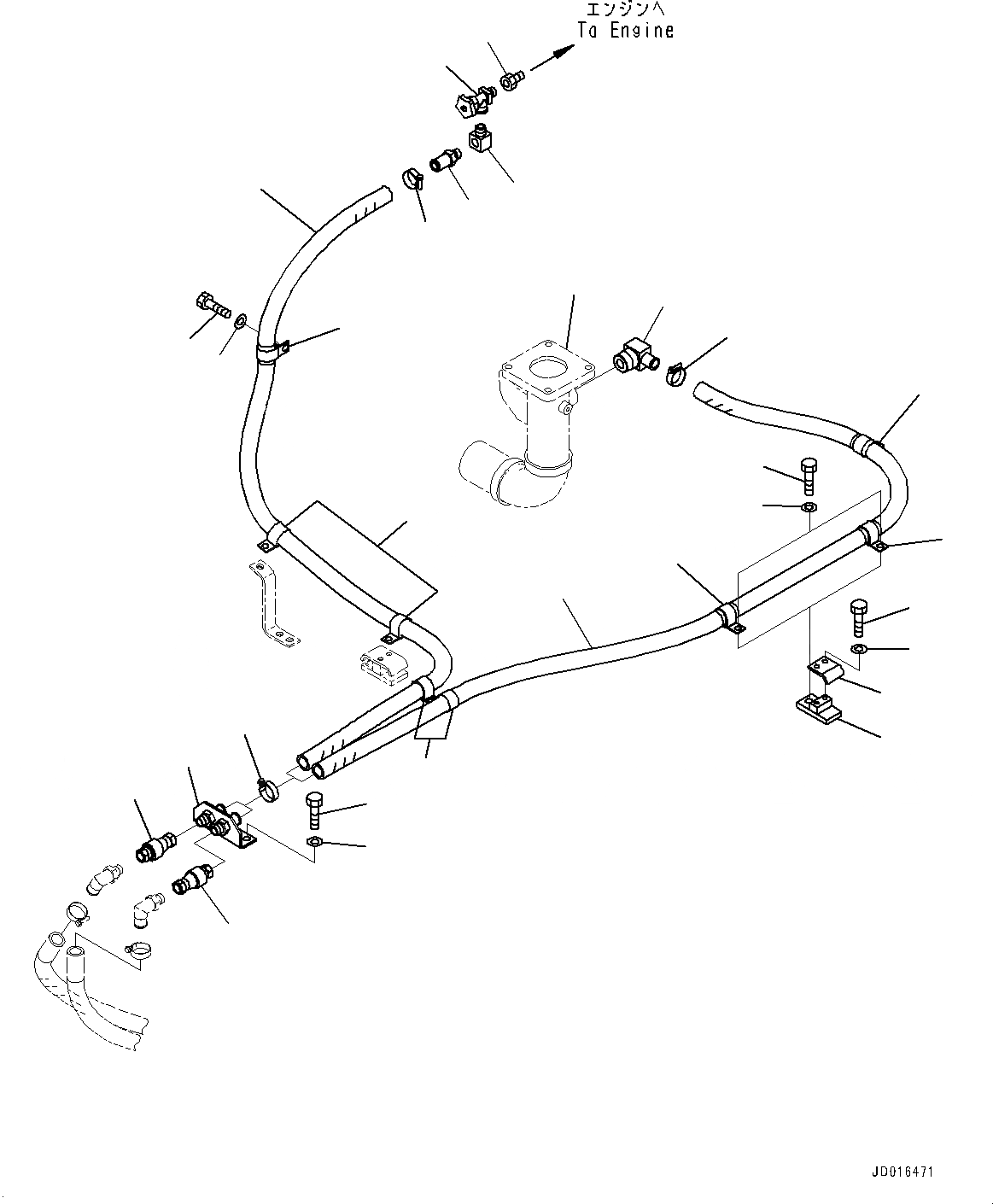 エンジンへ
To Engine

JD016471