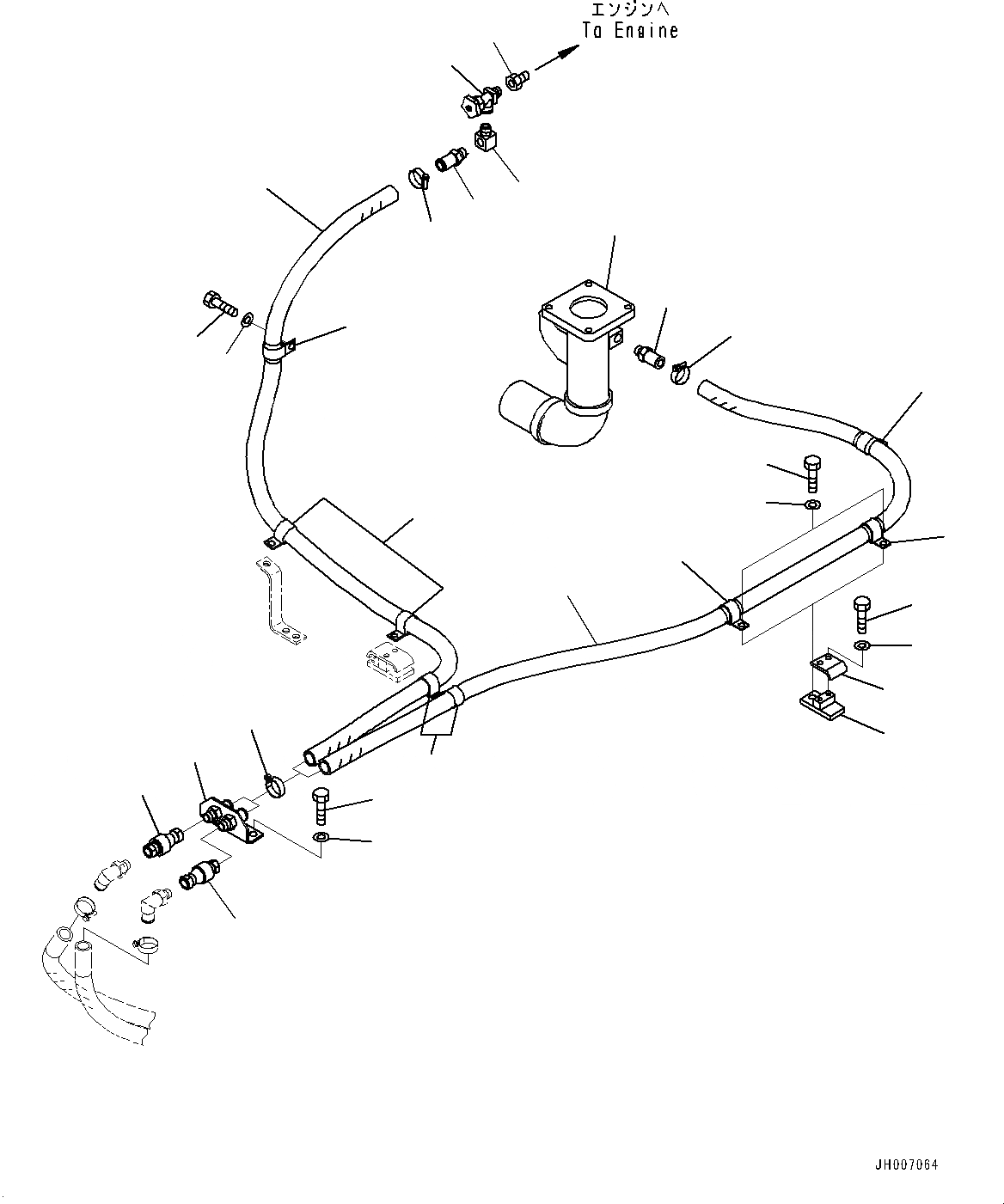 エンジンへ
To Engine

JH007064