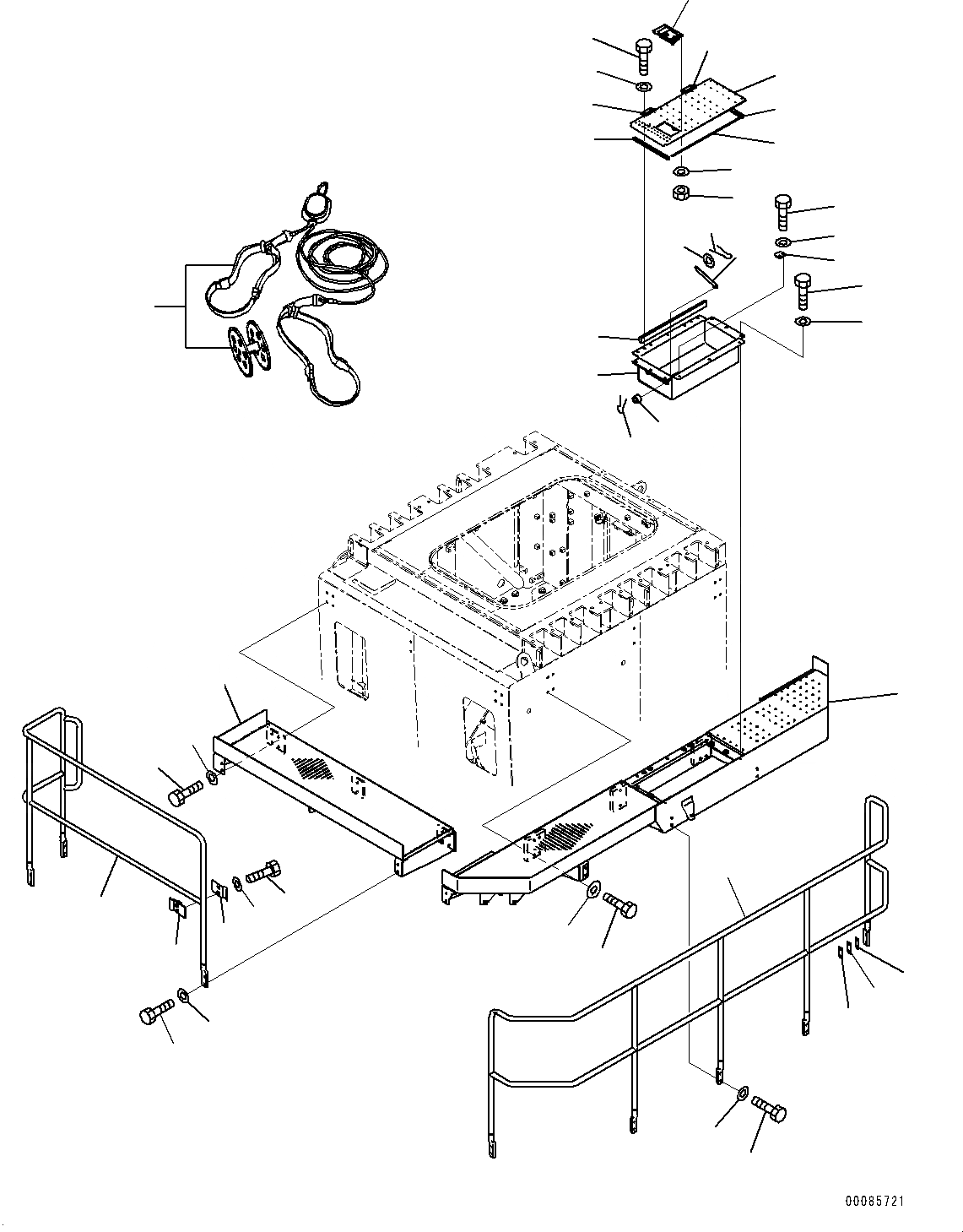 00085721