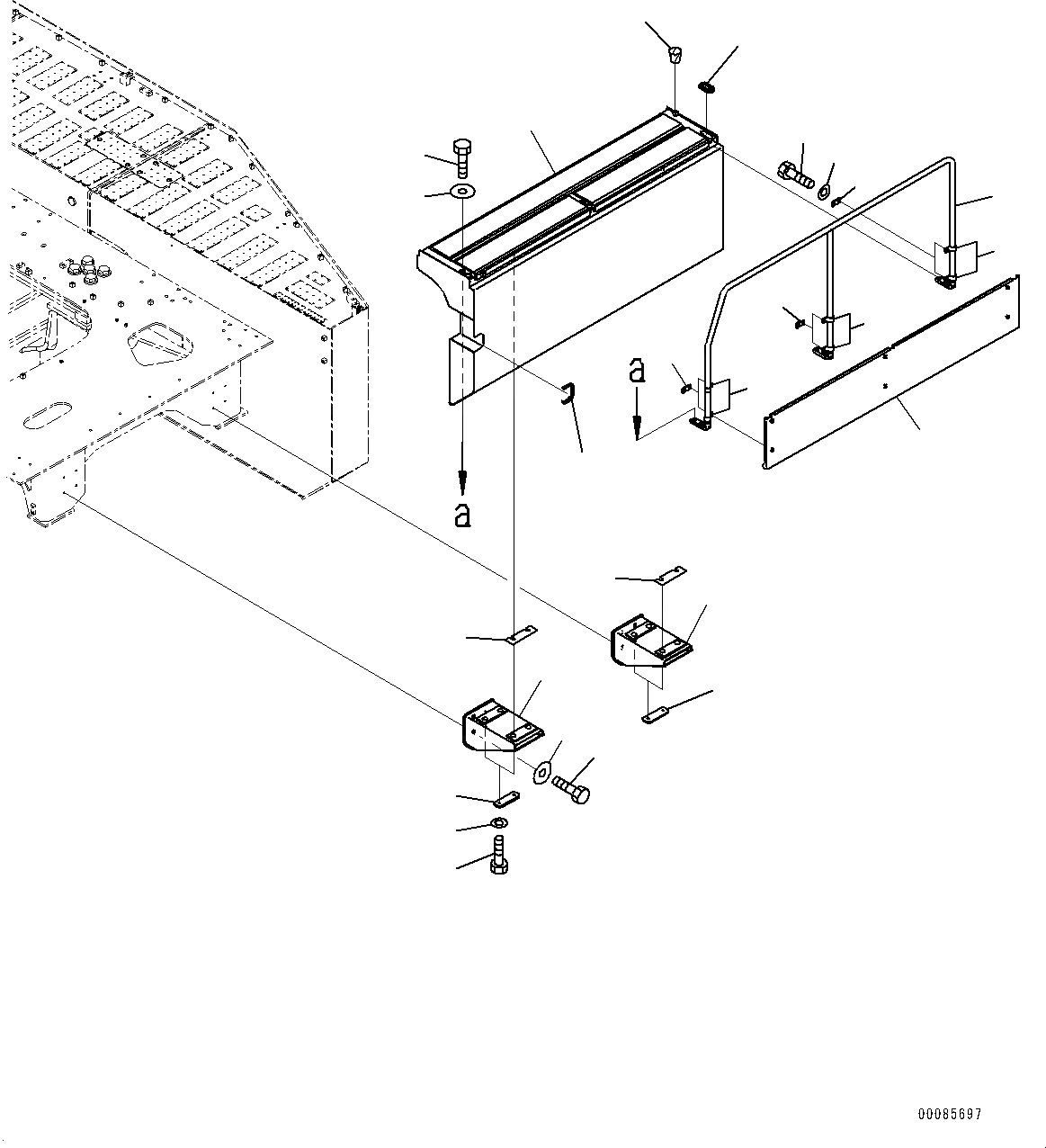 a

a

00085697