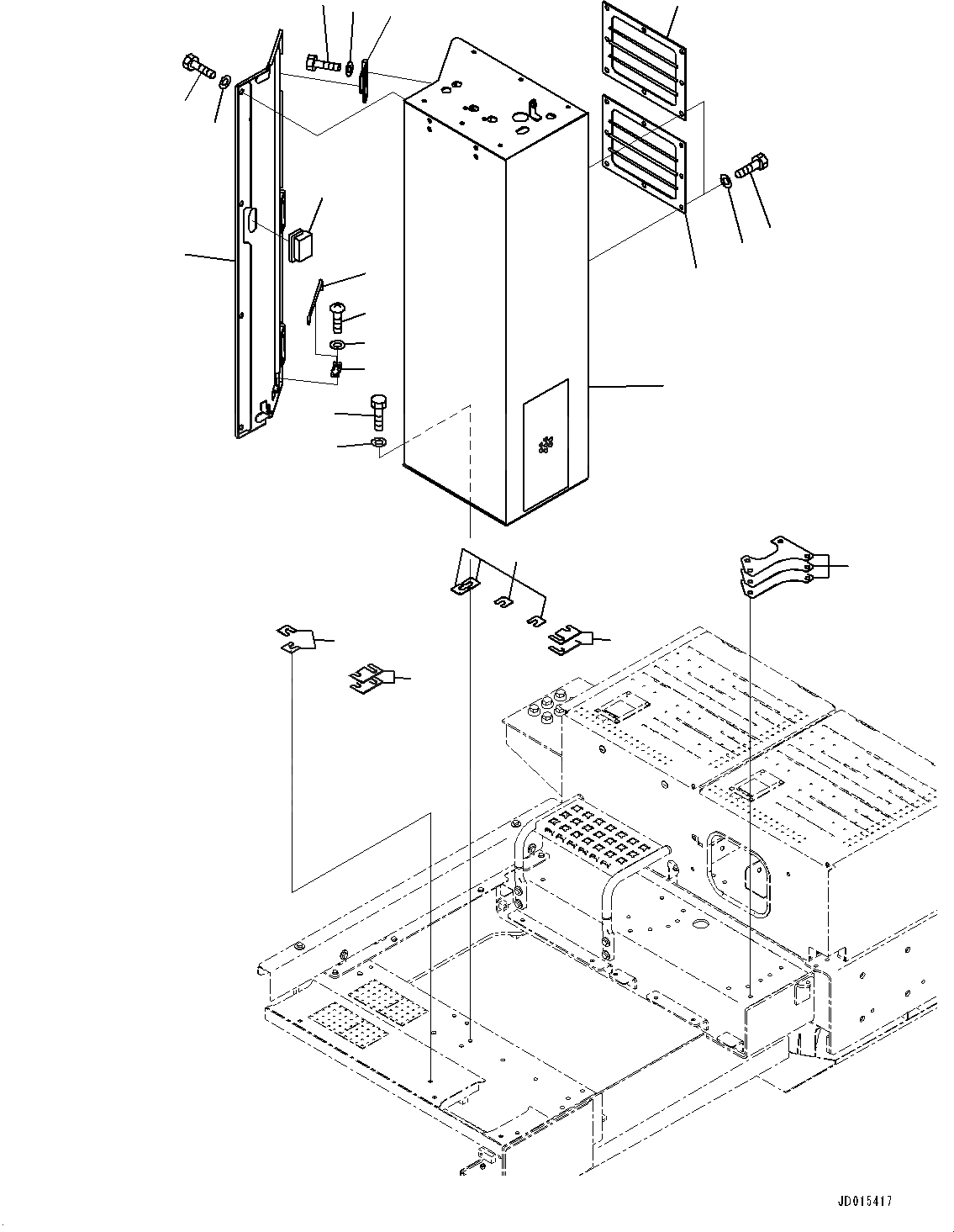 JD015417