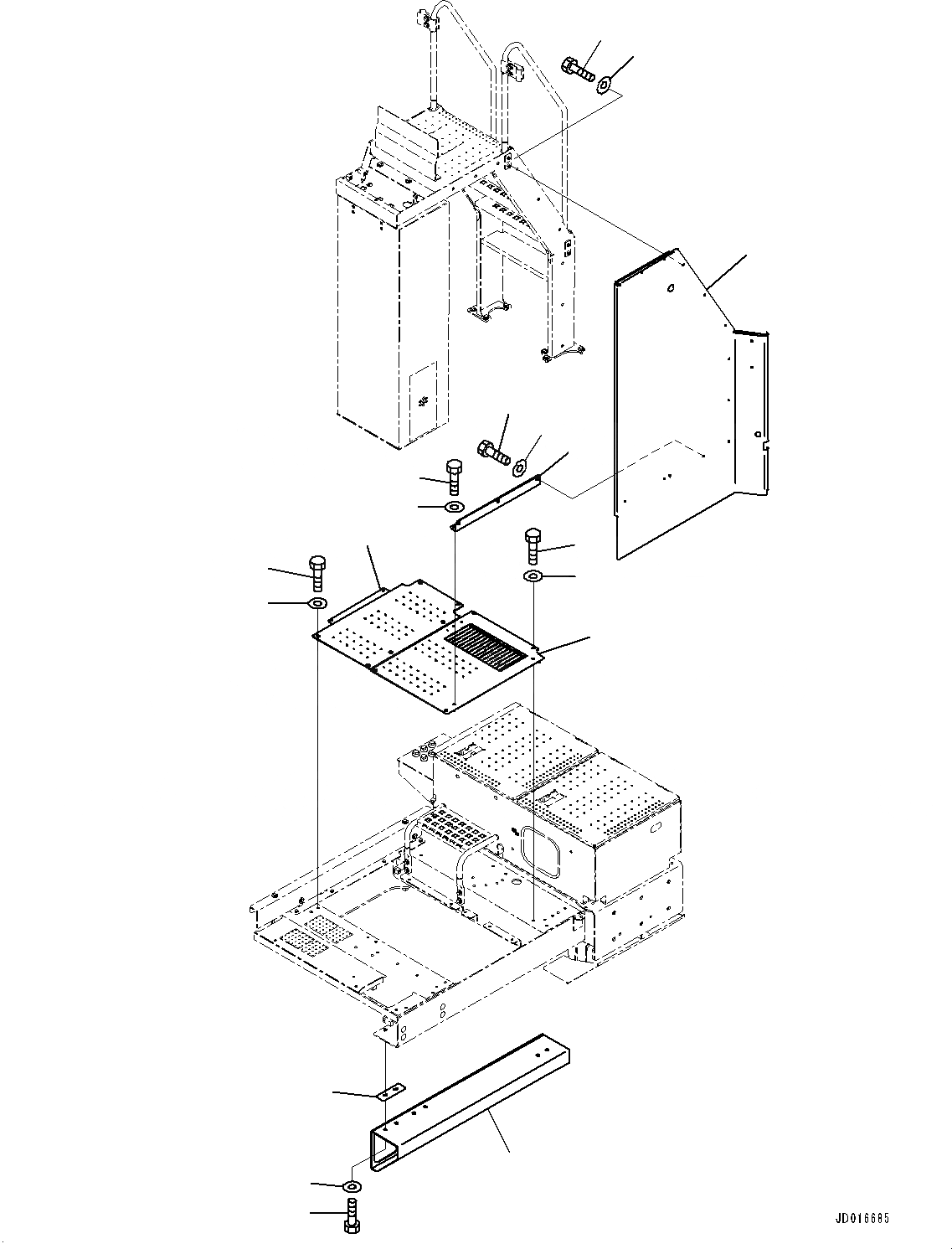 JD016685