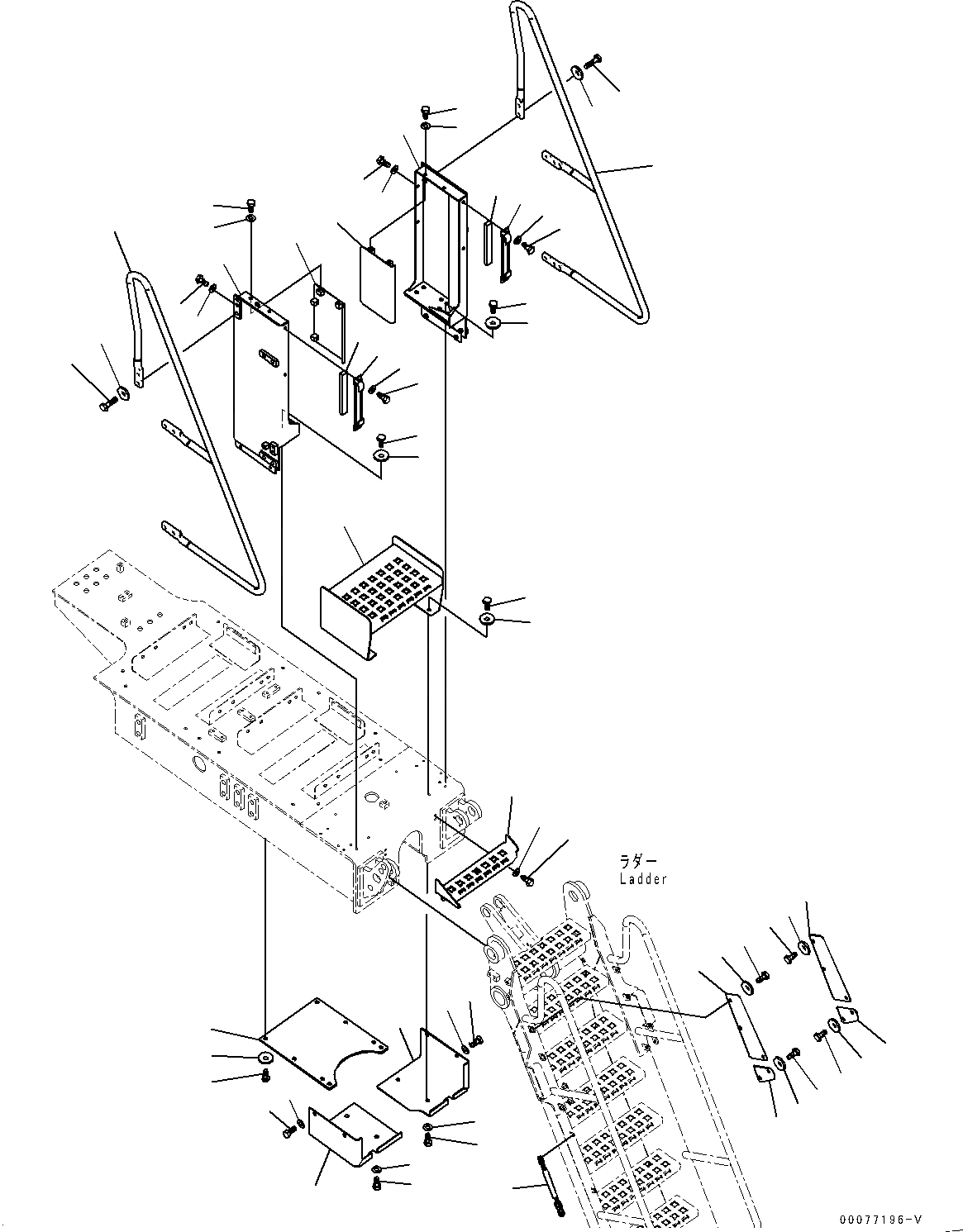 ラダー
Ladder

00077196-V