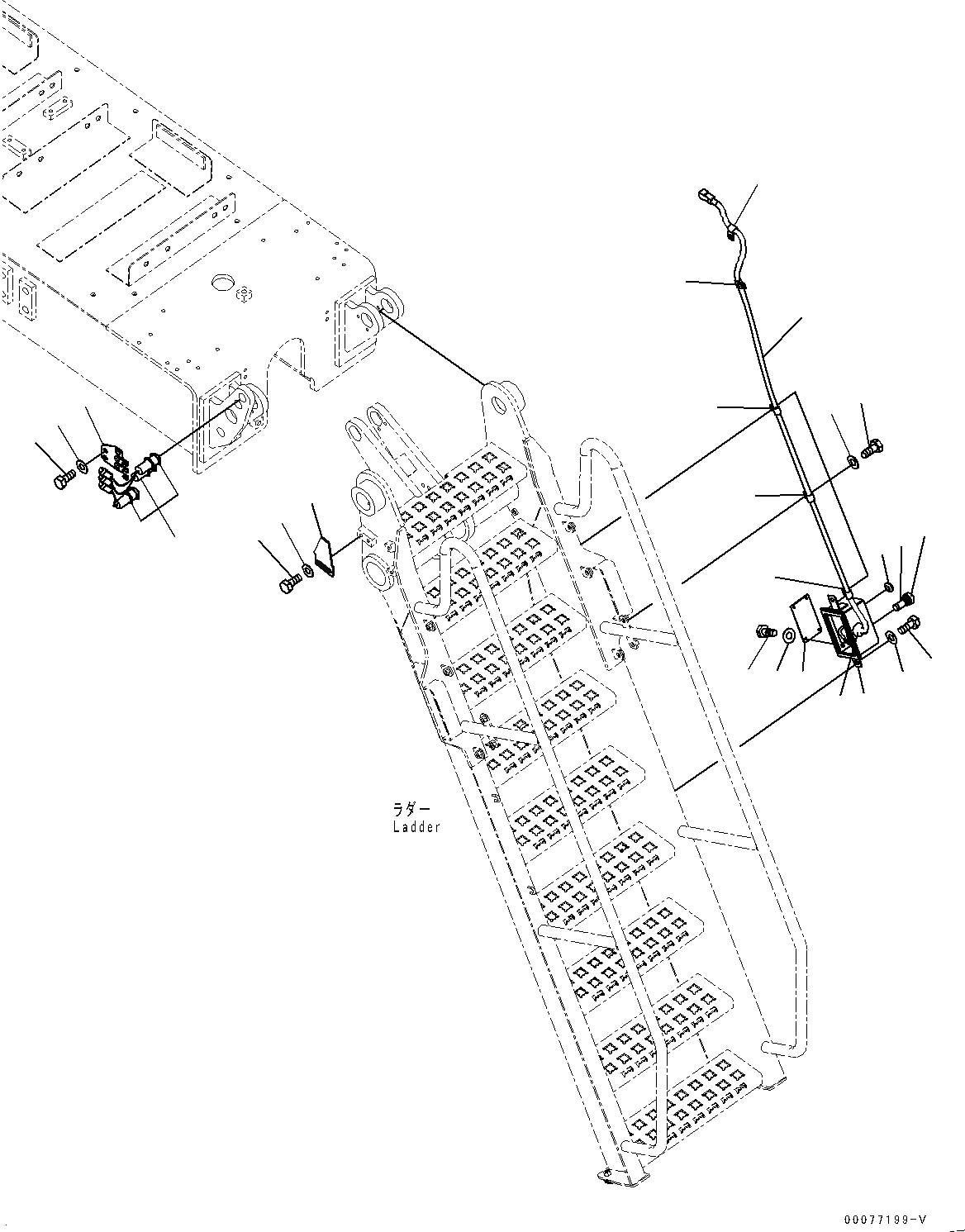 ラダー
Ladder

00077199-V