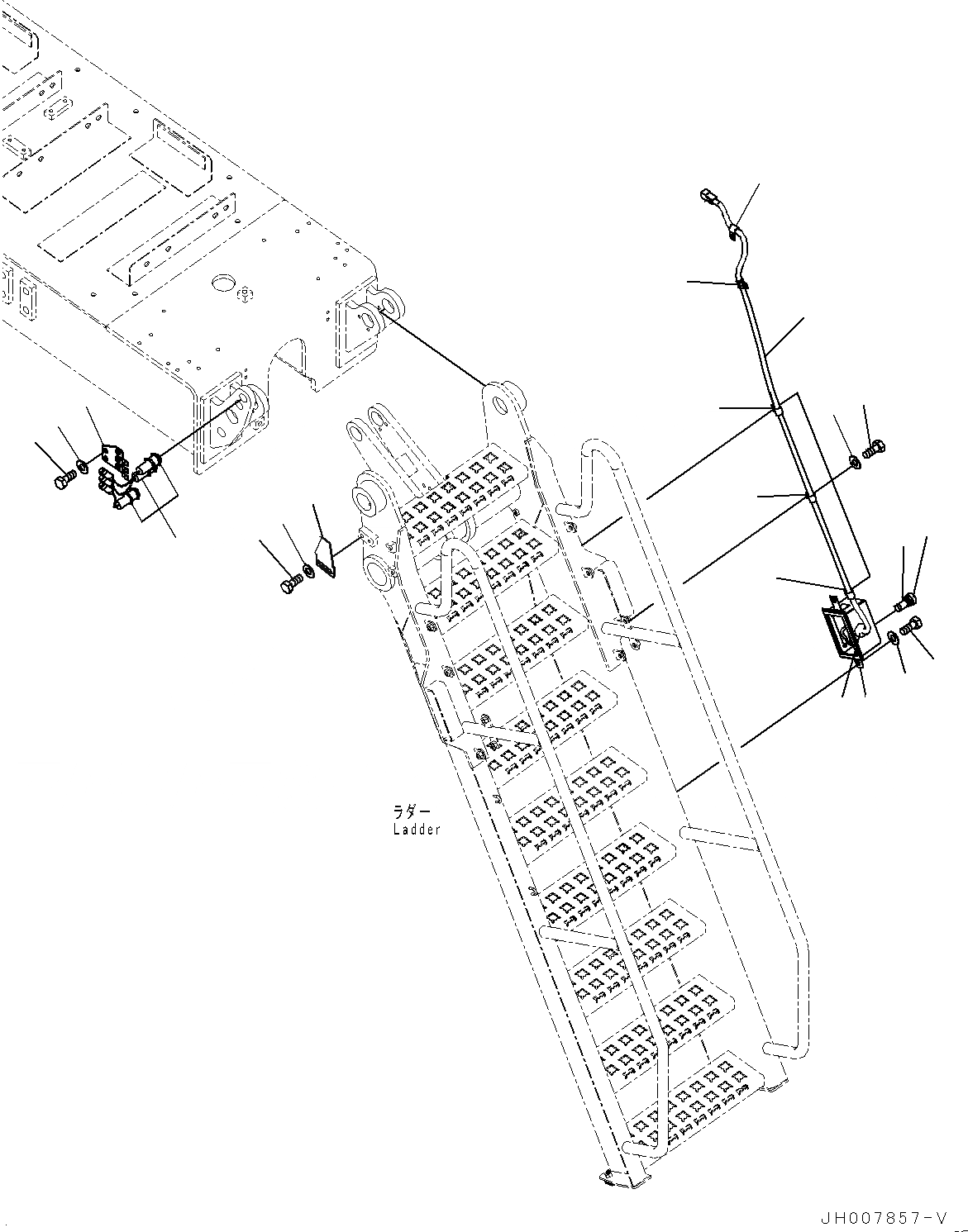 ラダー
Ladder

JH007857-V