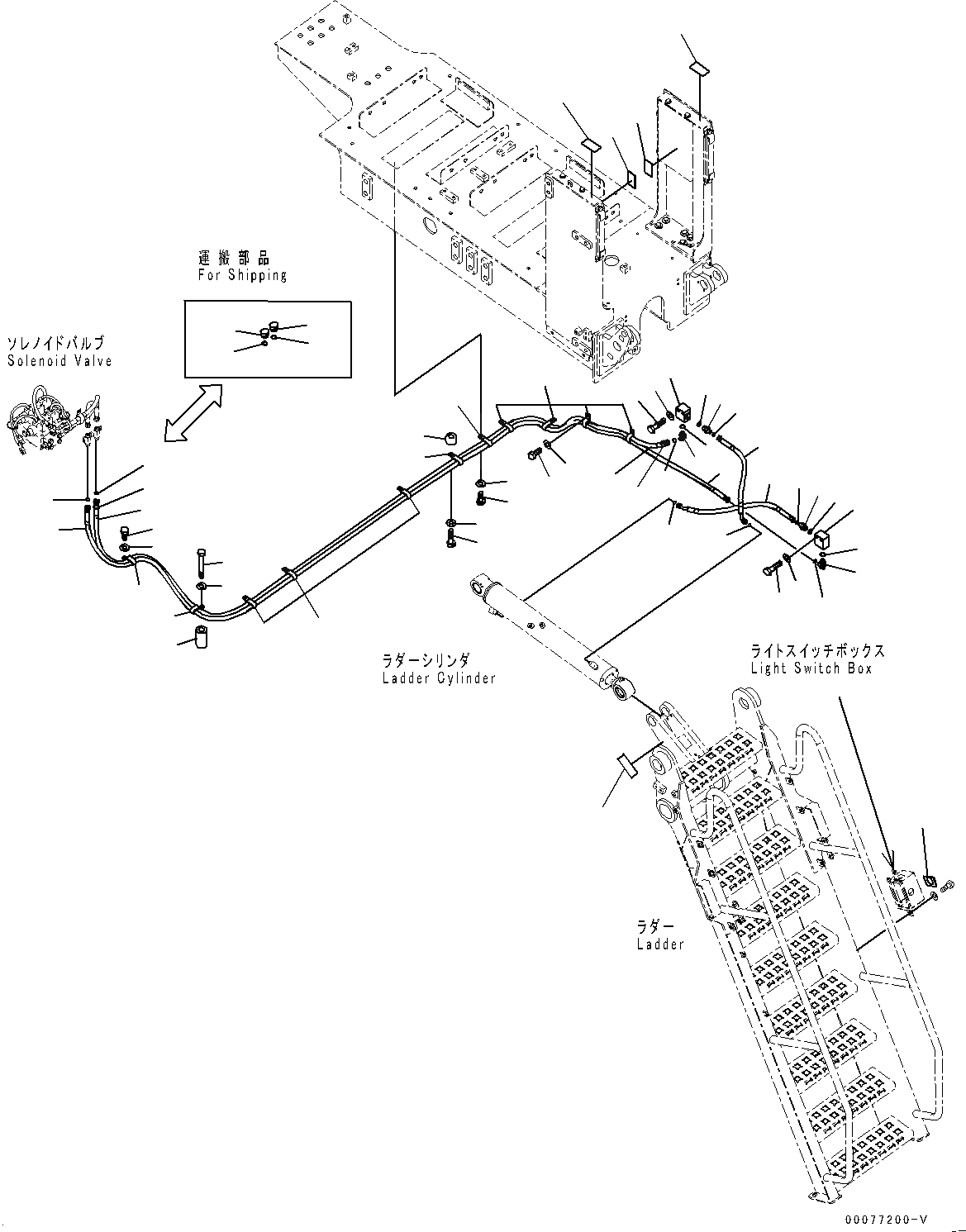 運搬部品
For Shipping

ソレノイドバルブ
Solenoid Valve

ラダーシリンダ
Ladder Cylinder

ライトスイッチボックス
Light Switch Box

ラダー
Ladder

00077200-V