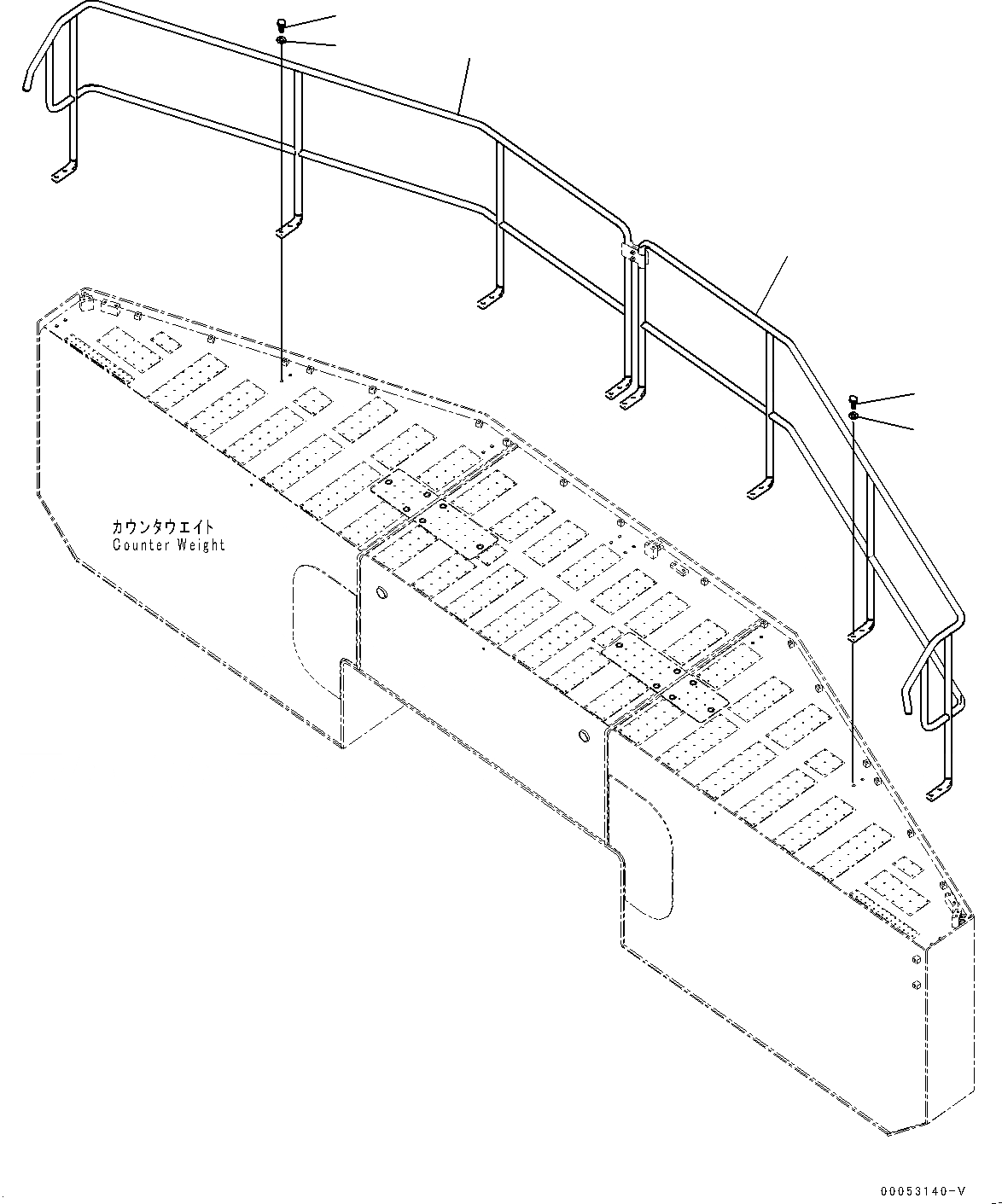 カウンタウエイト
Counter Weight

00053140-V