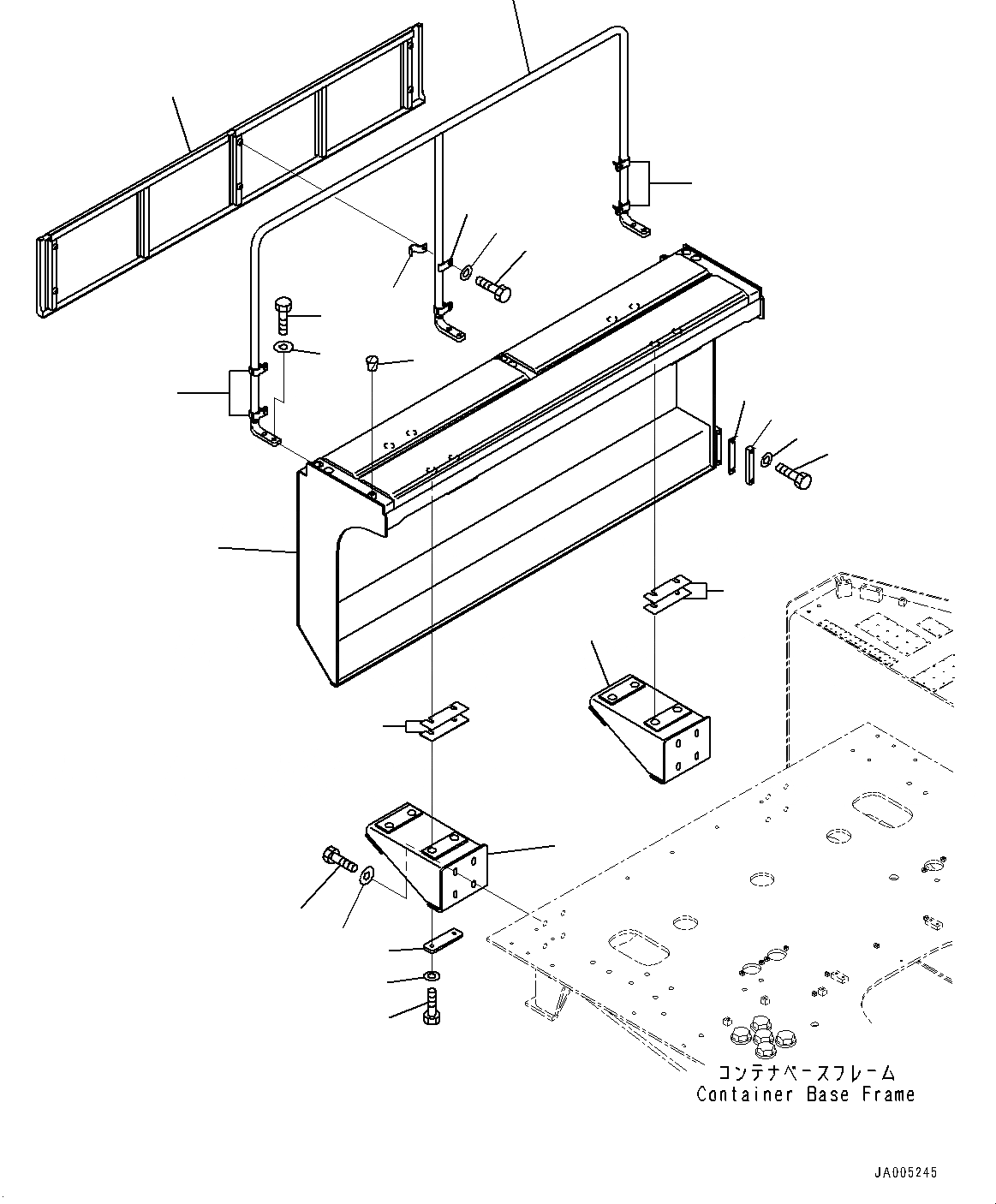 コンテナベースフレーム
Container Base Frame

JA005245