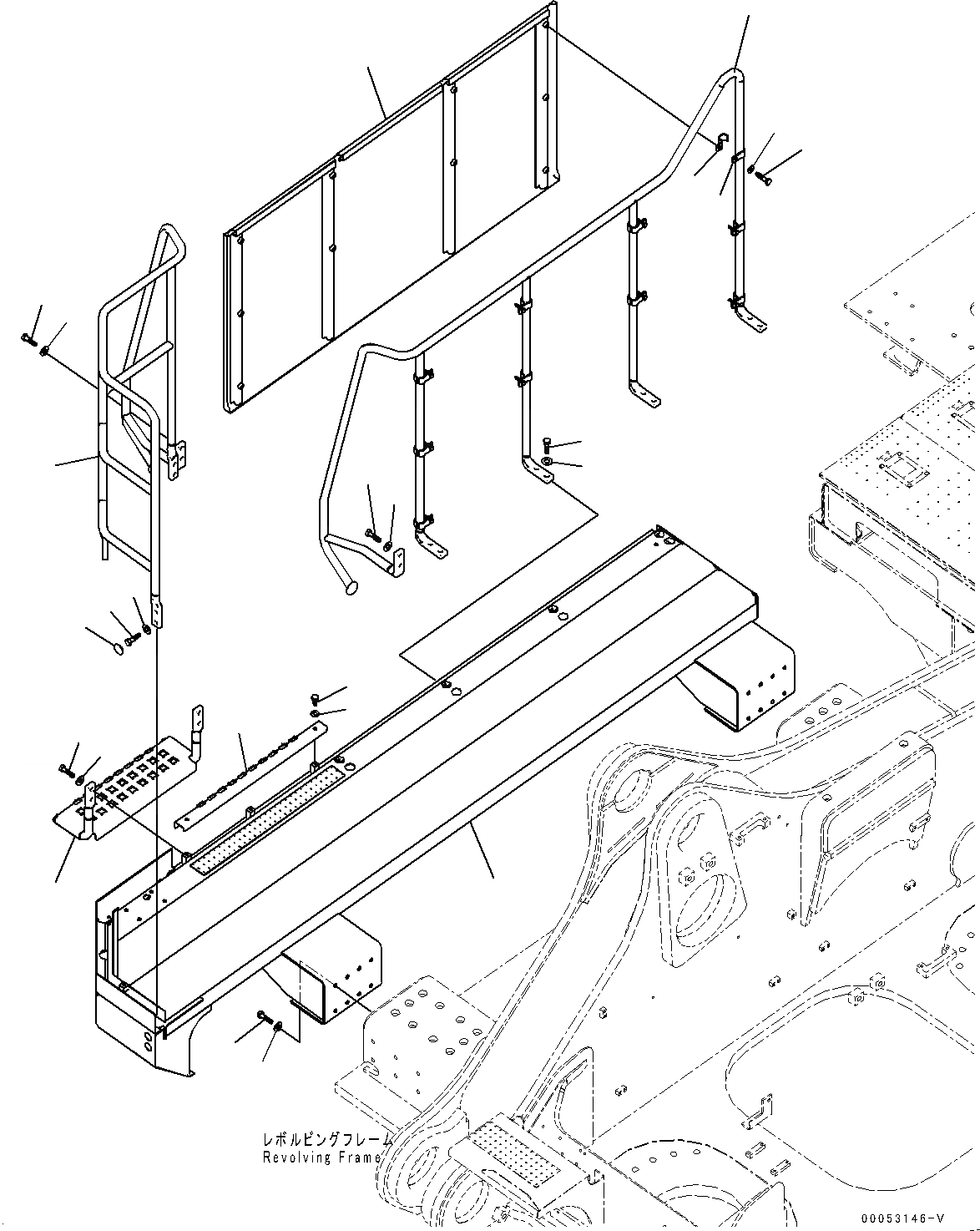 レボルビングフレーム
Revolving Frame

00053146-V