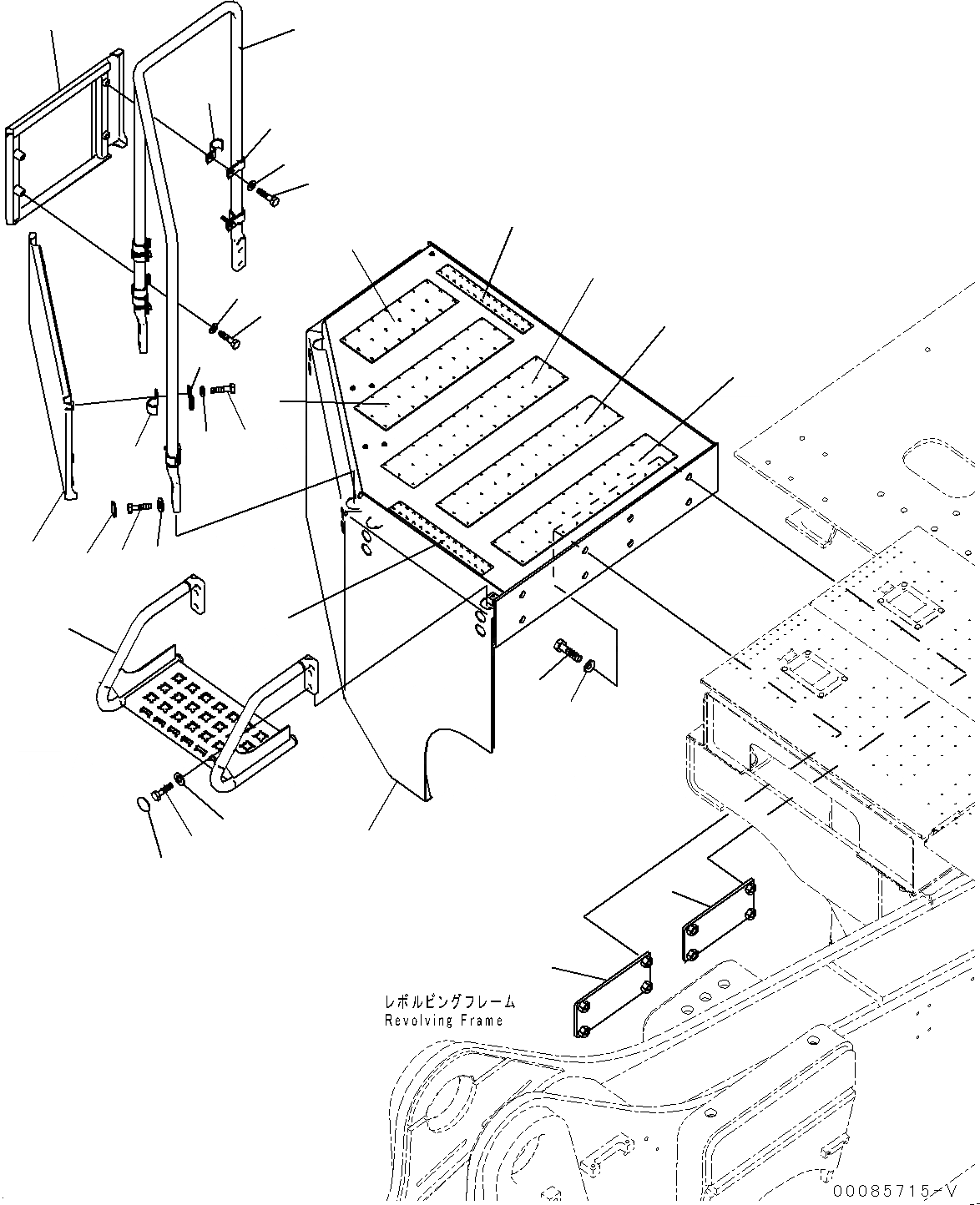 レボルビングフレーム
Revolving Frame

00085715-V