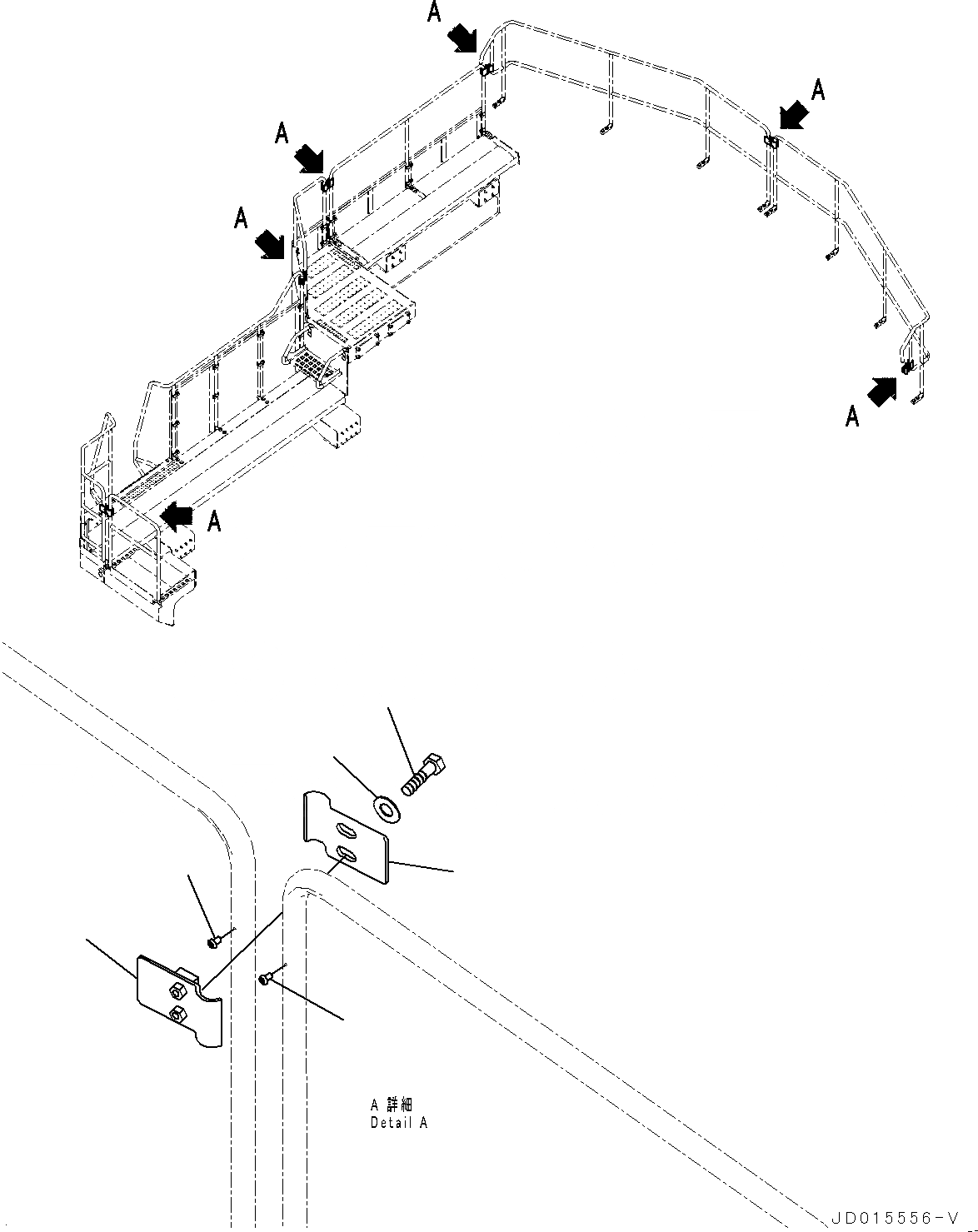 A
A
A
A
A
A

A 詳細
Detail A

JD015556-V