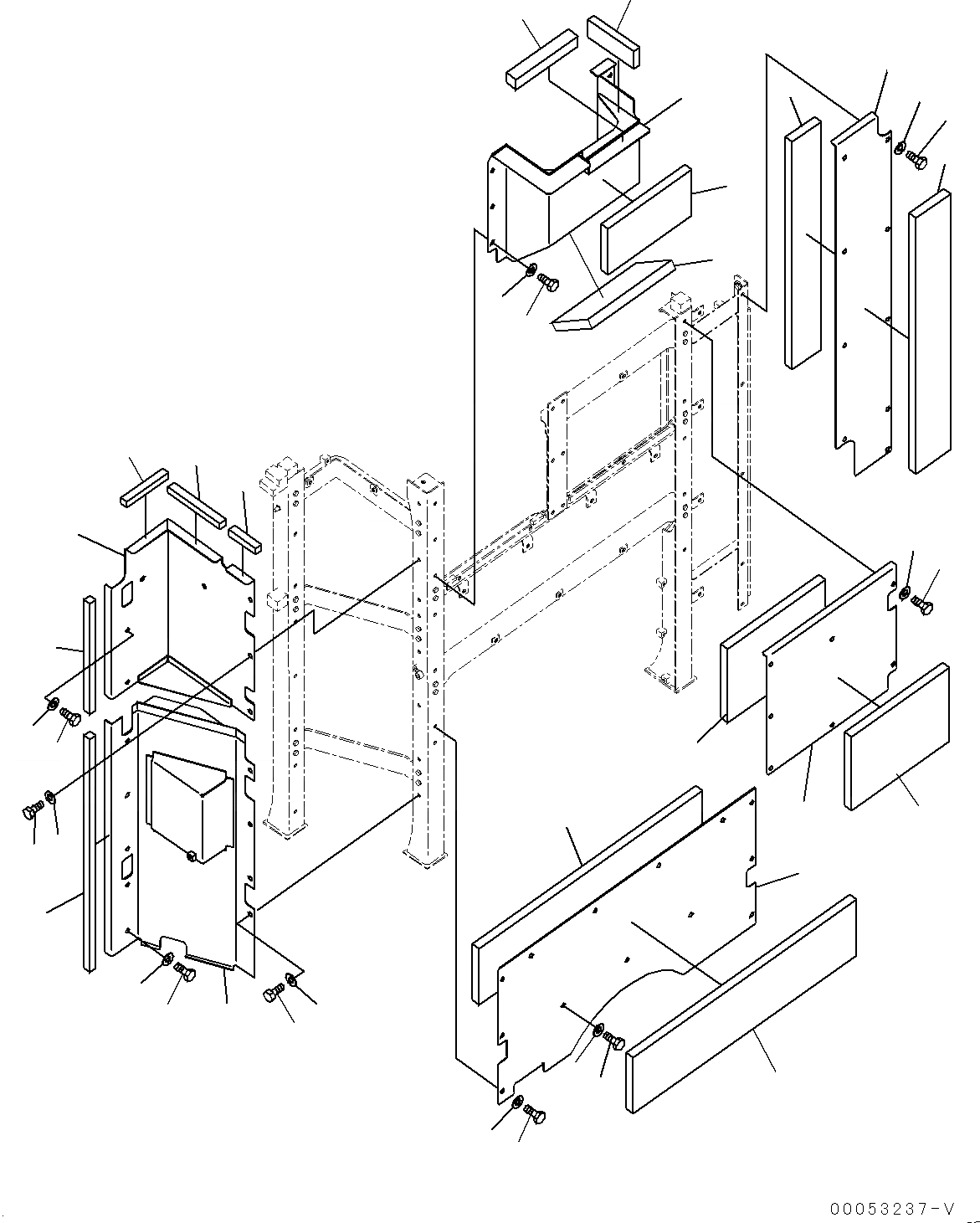 00053237-V