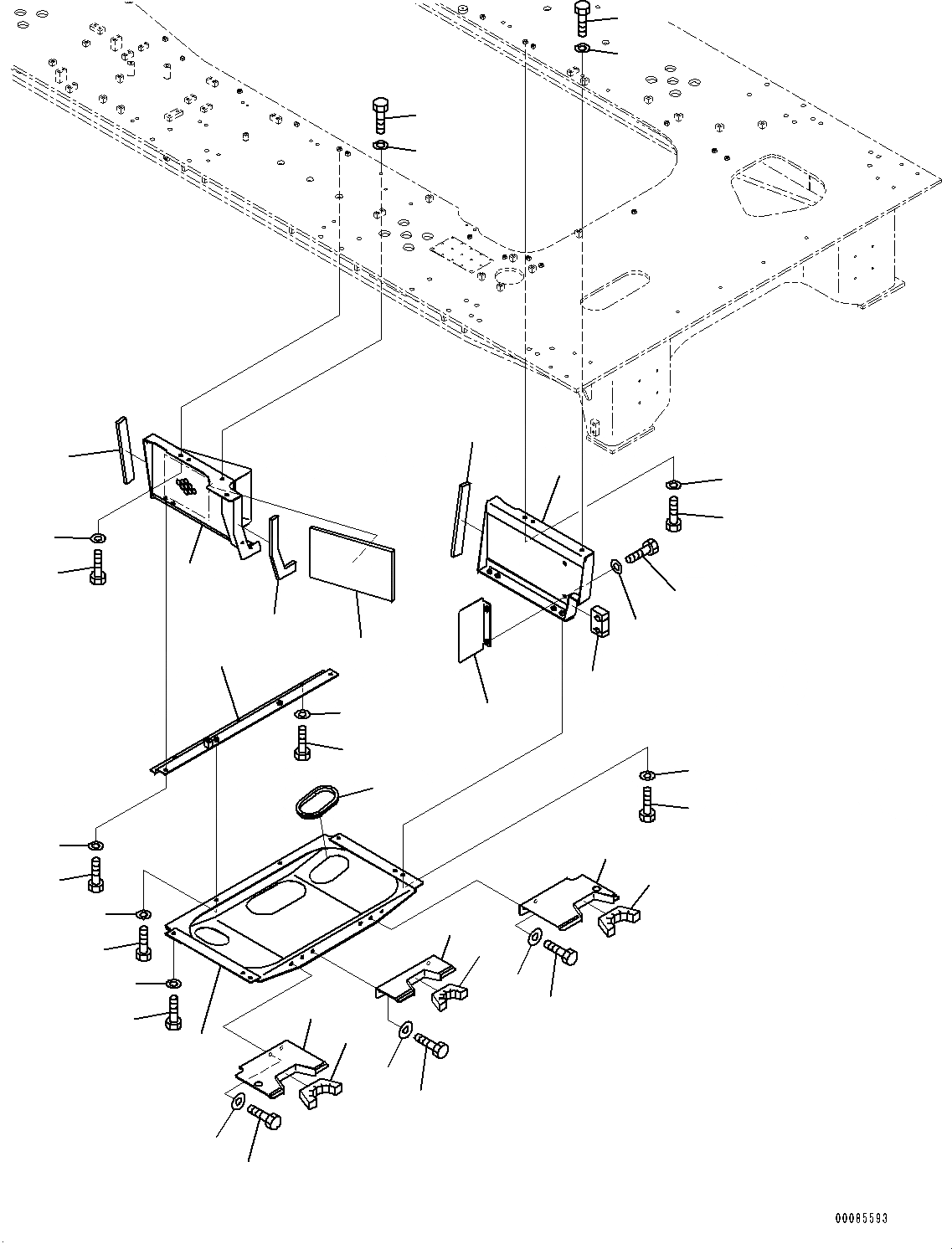 00085593