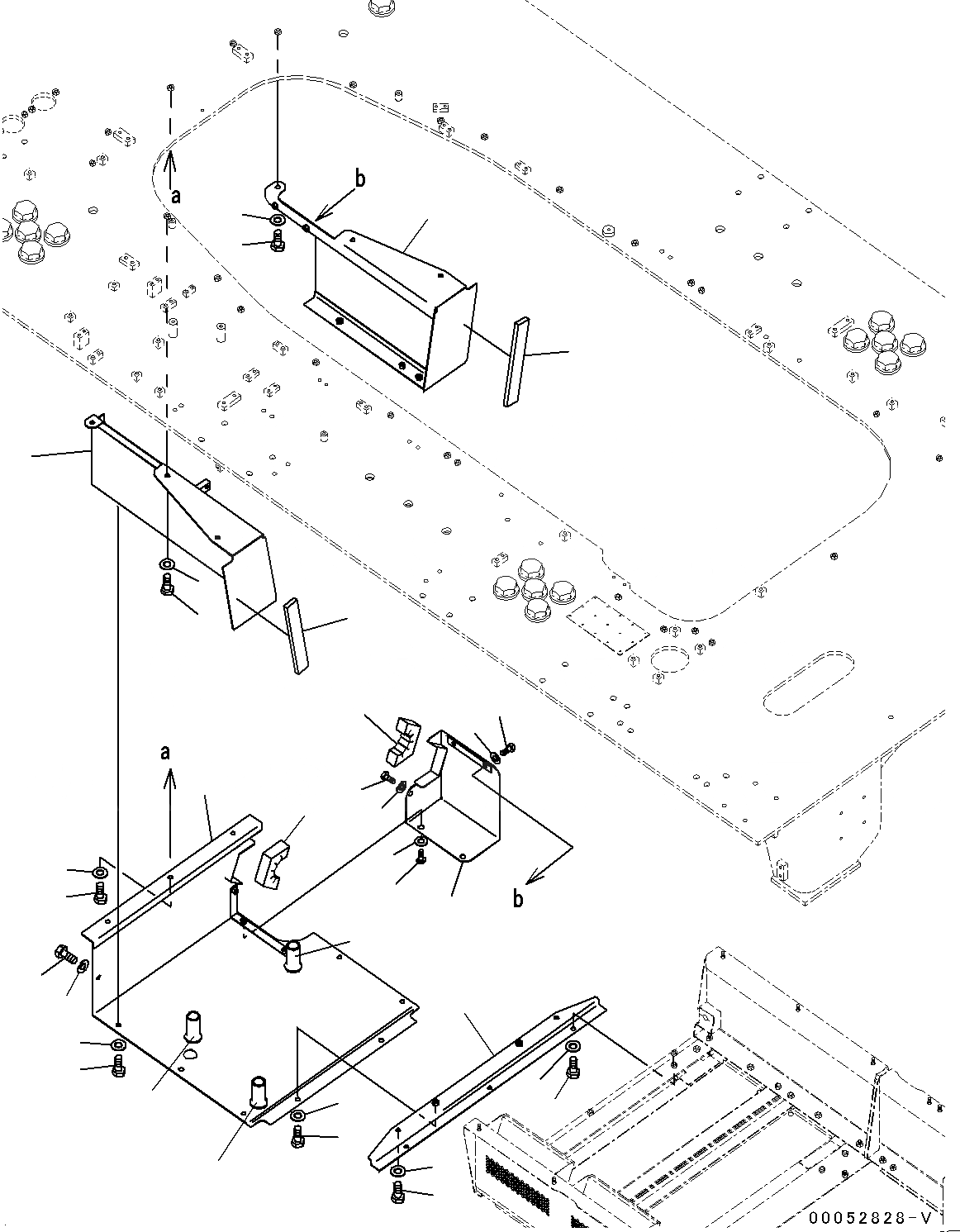 a

b

a

b

00052828-V