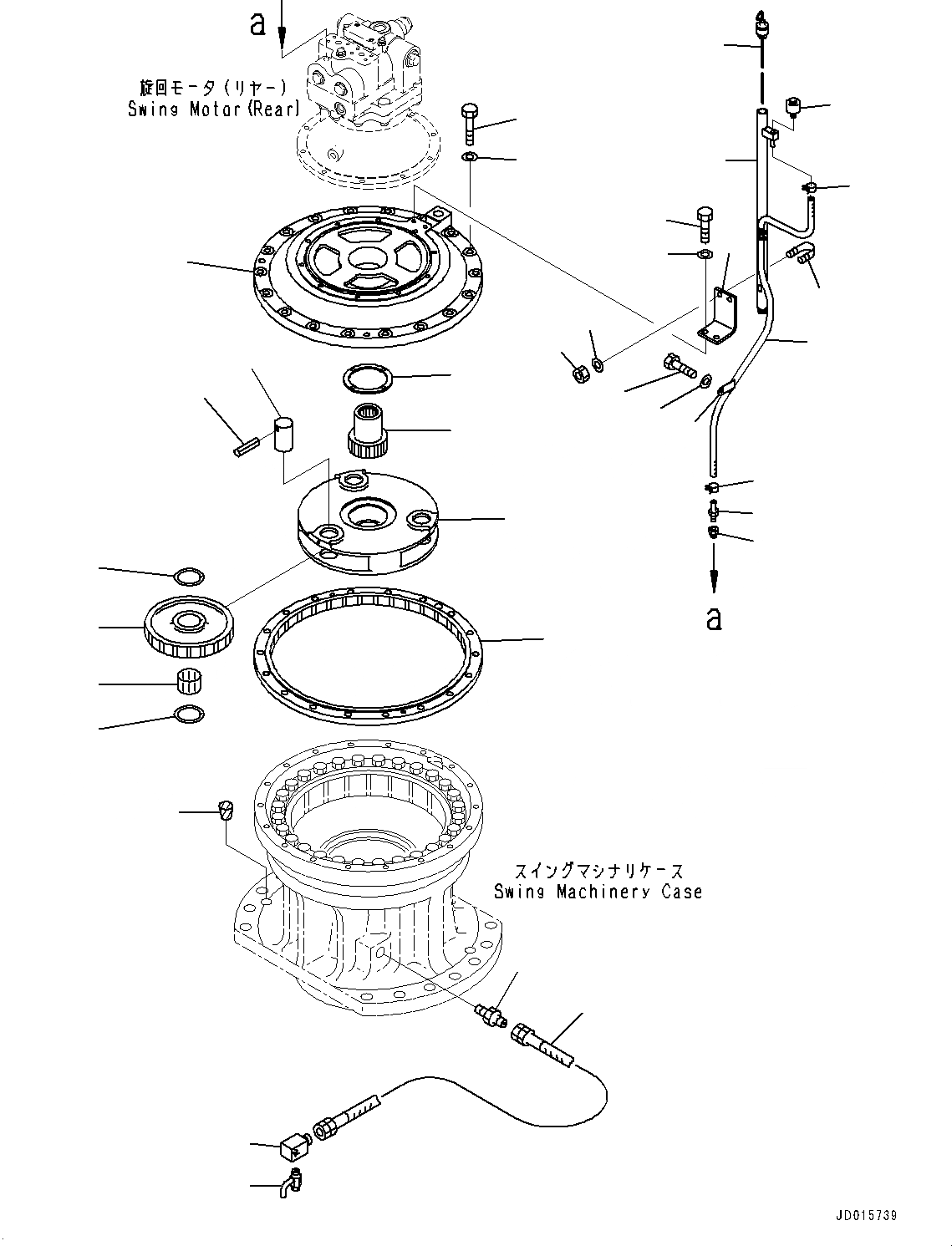 a

旋回モータ(リヤー)
Swing Motor(Rear)

a

スイングマシナリケース
Swing Machinery Case

JD015739