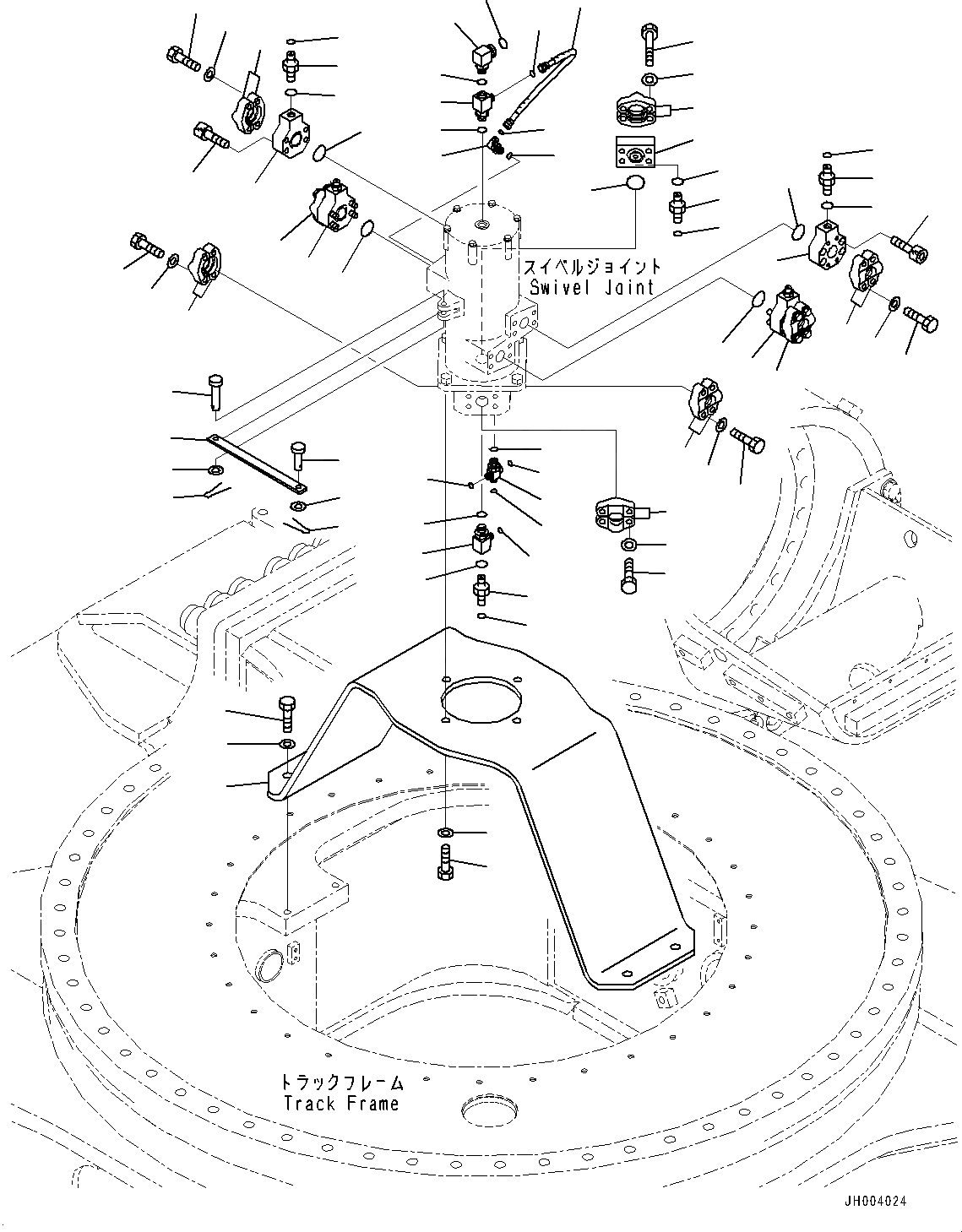 スイベルジョイント
Swivel Joint

トラックフレーム
Track Frame

JH004024