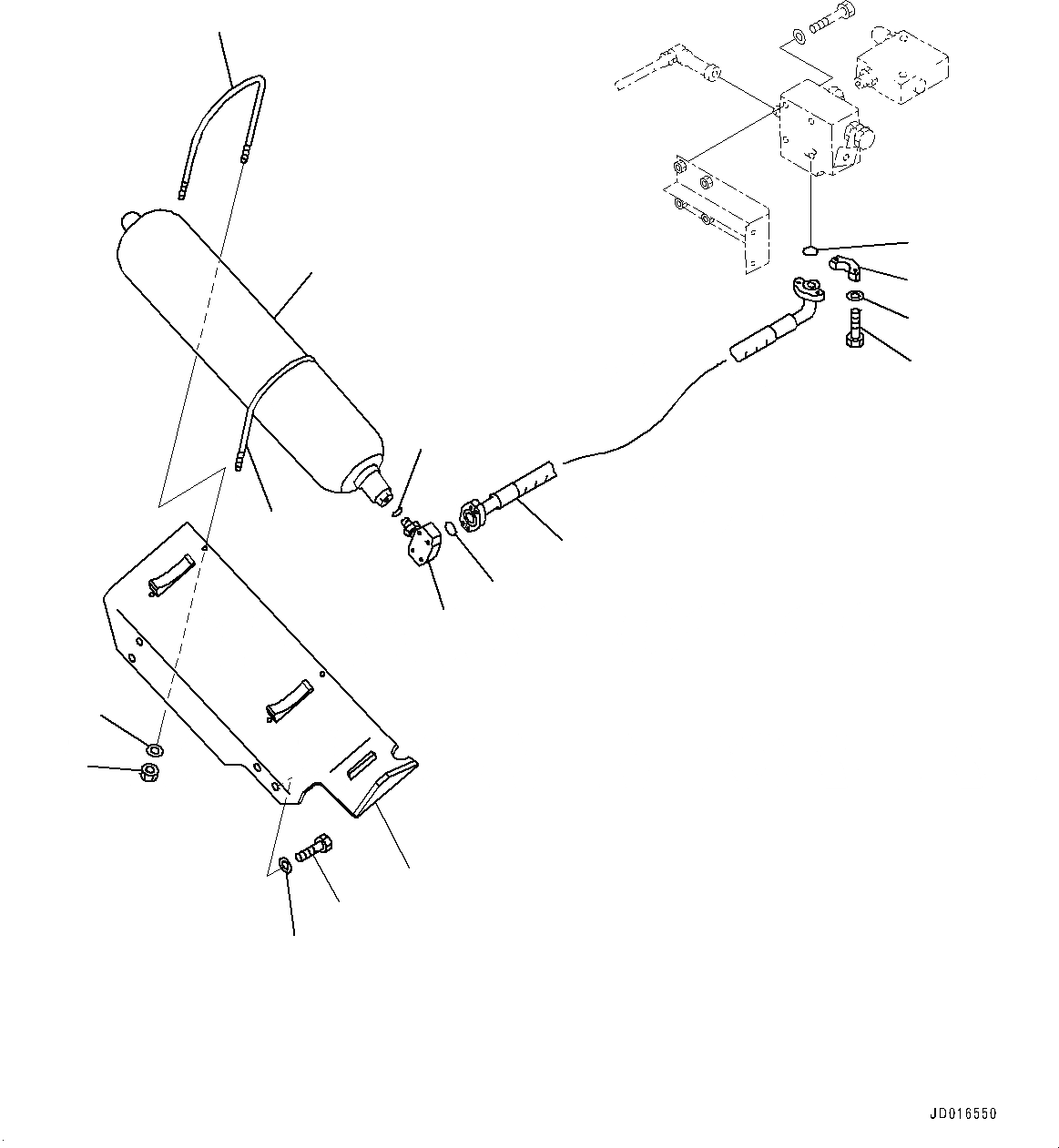 JD016550