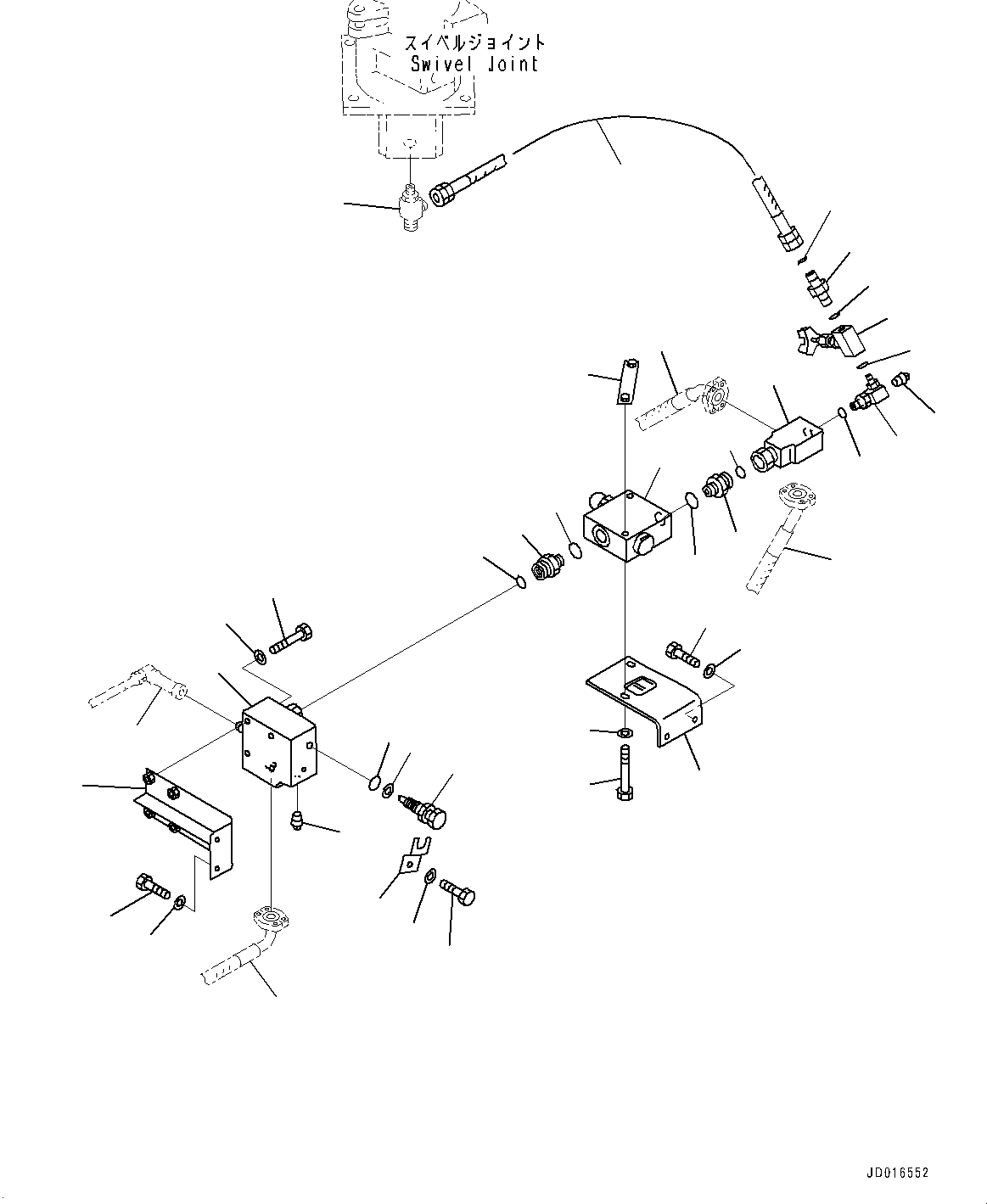 スイベルジョイント
Swivel Joint

JD016552