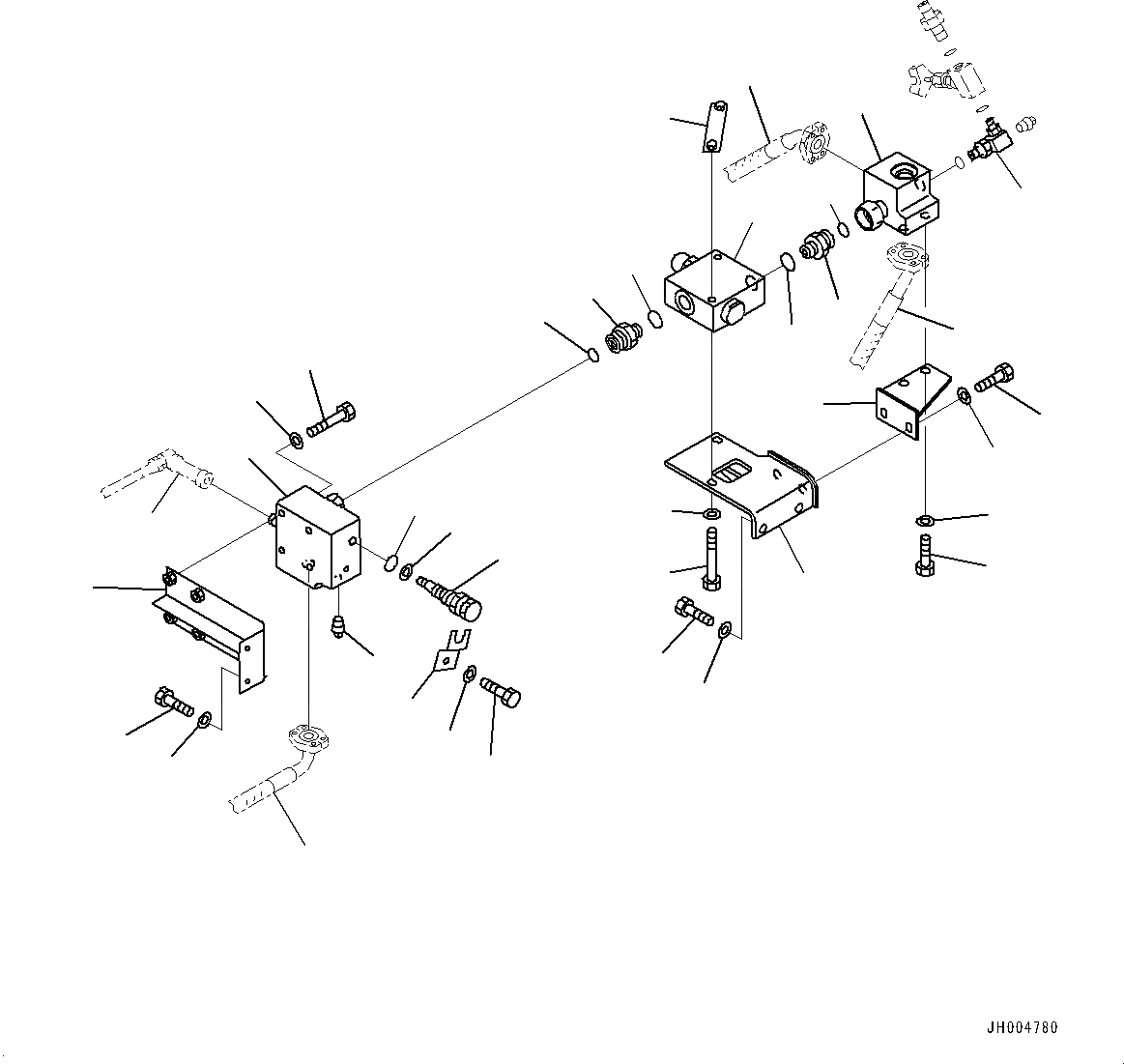 JH004780