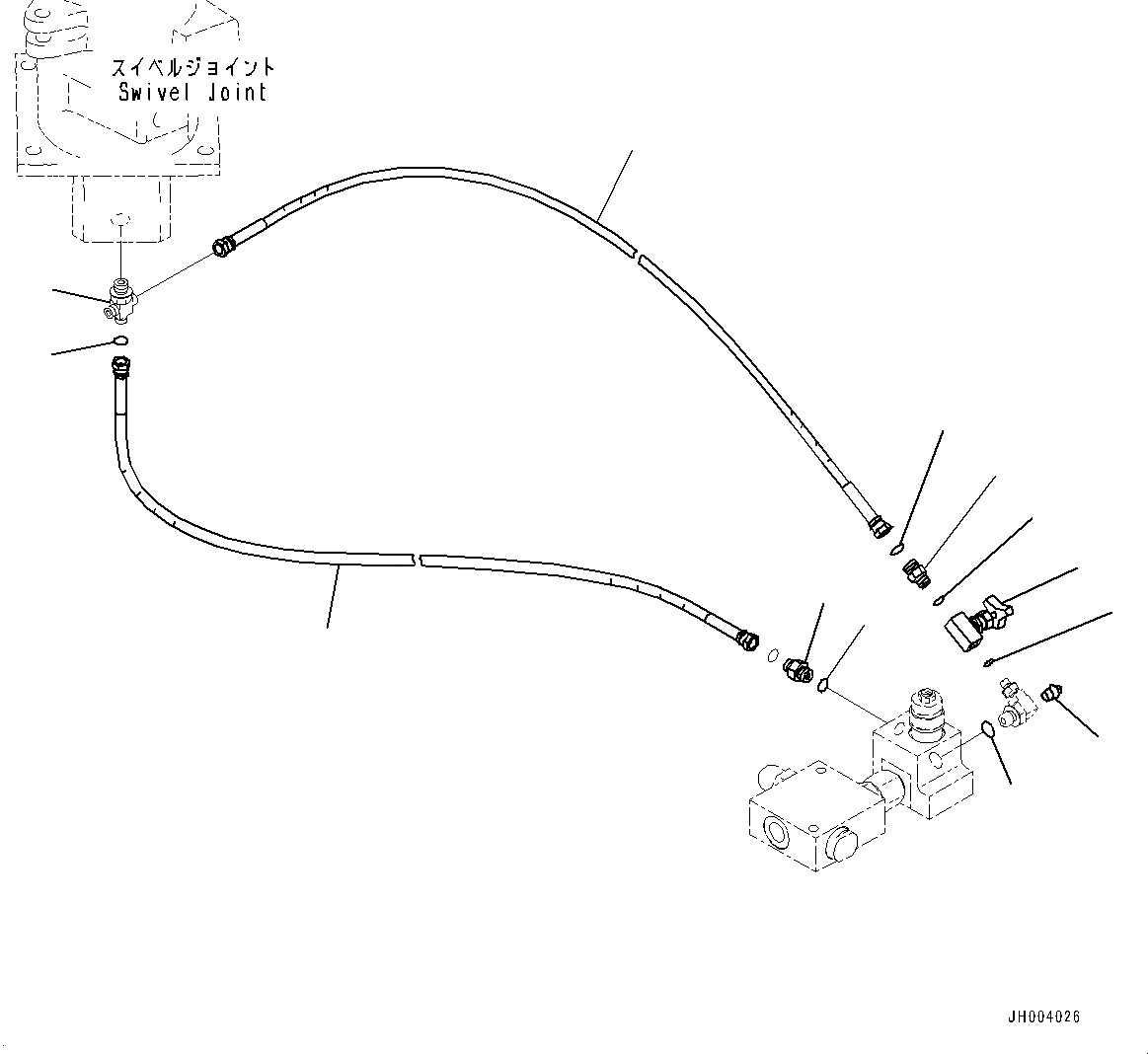 スイベルジョイント
Swivel Joint

JH004026