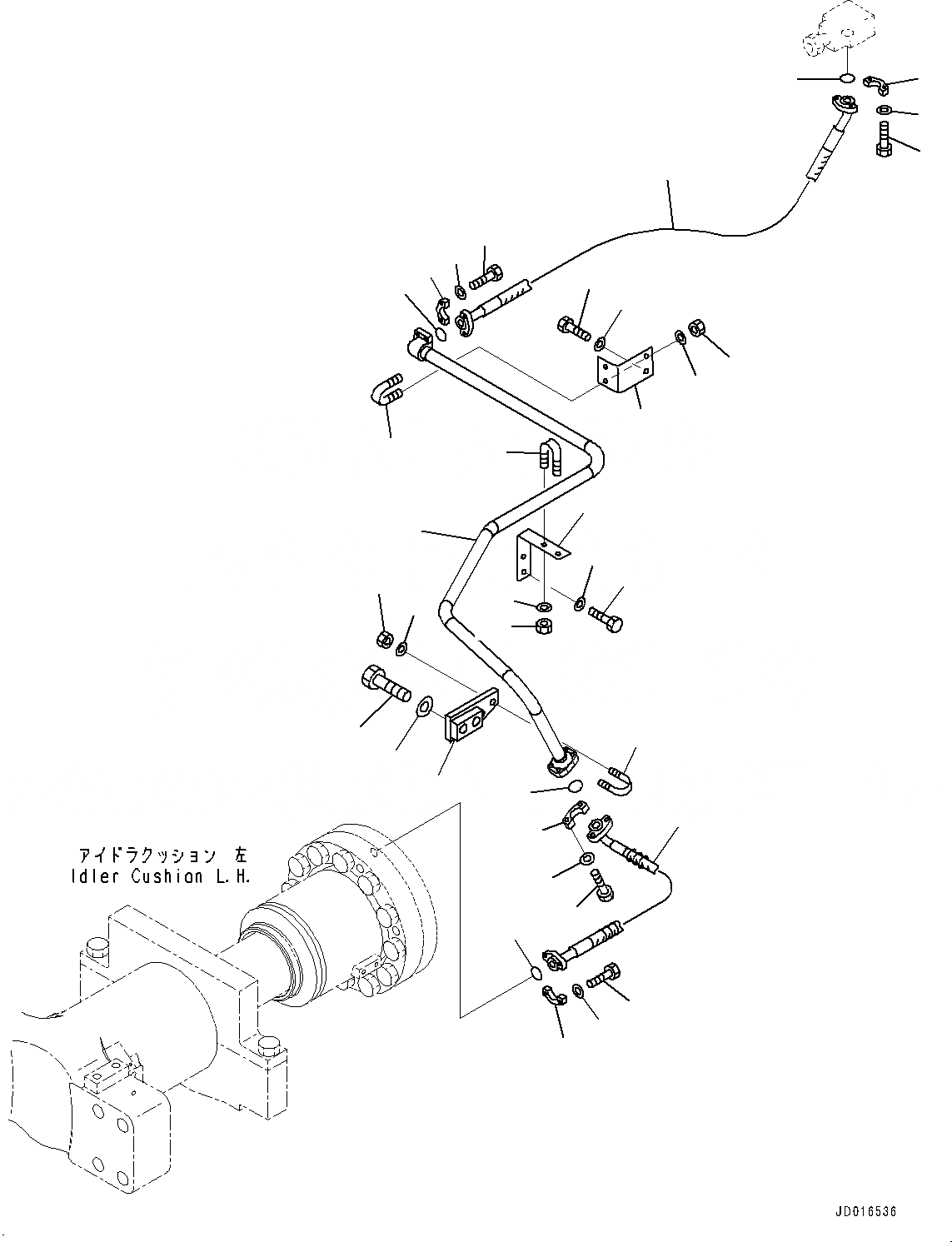 アイドラクッション 左
Idler Cushion L.H.

JD016536