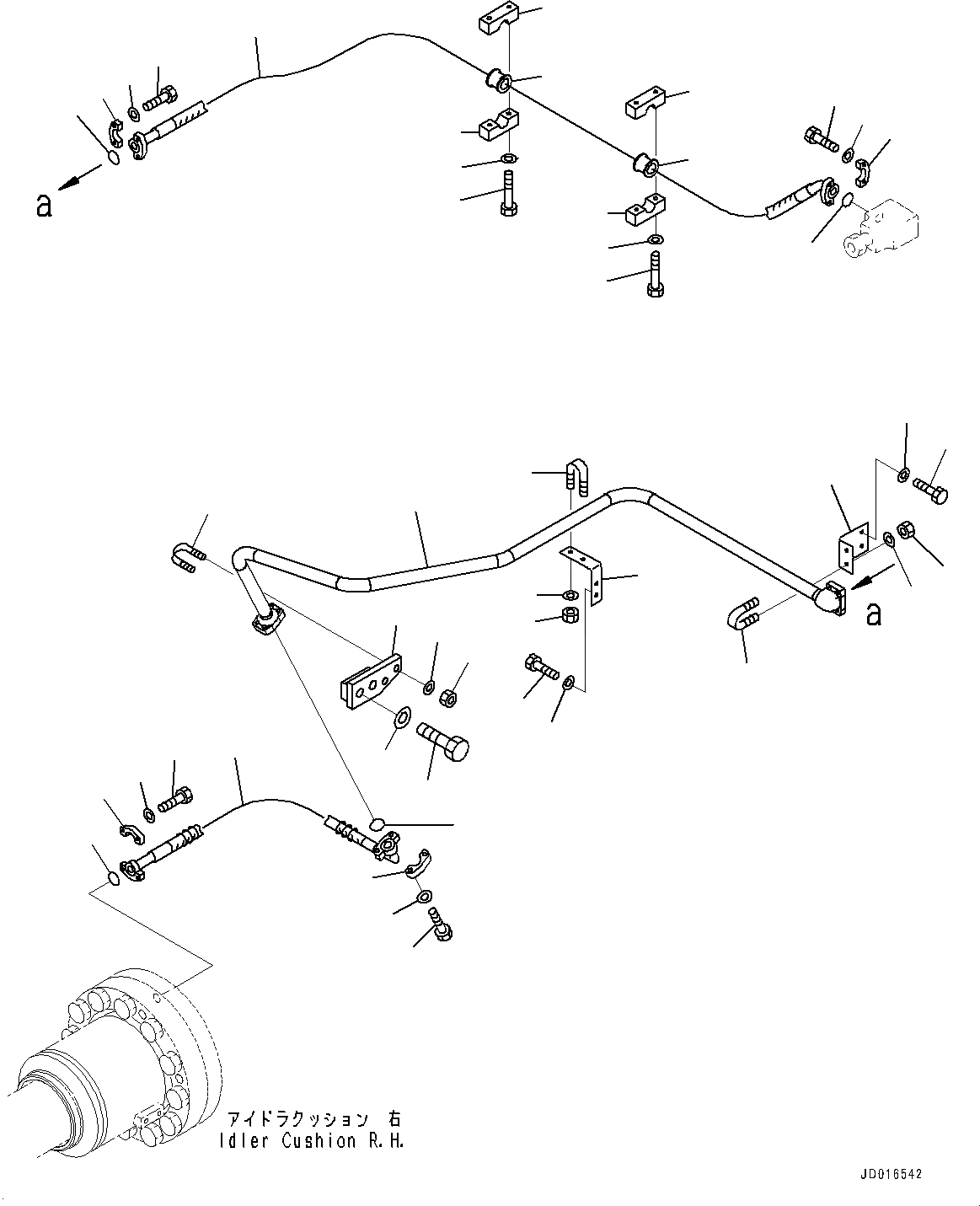 a

a

アイドラクッション 右
Idler Cushion R.H.

JD016542