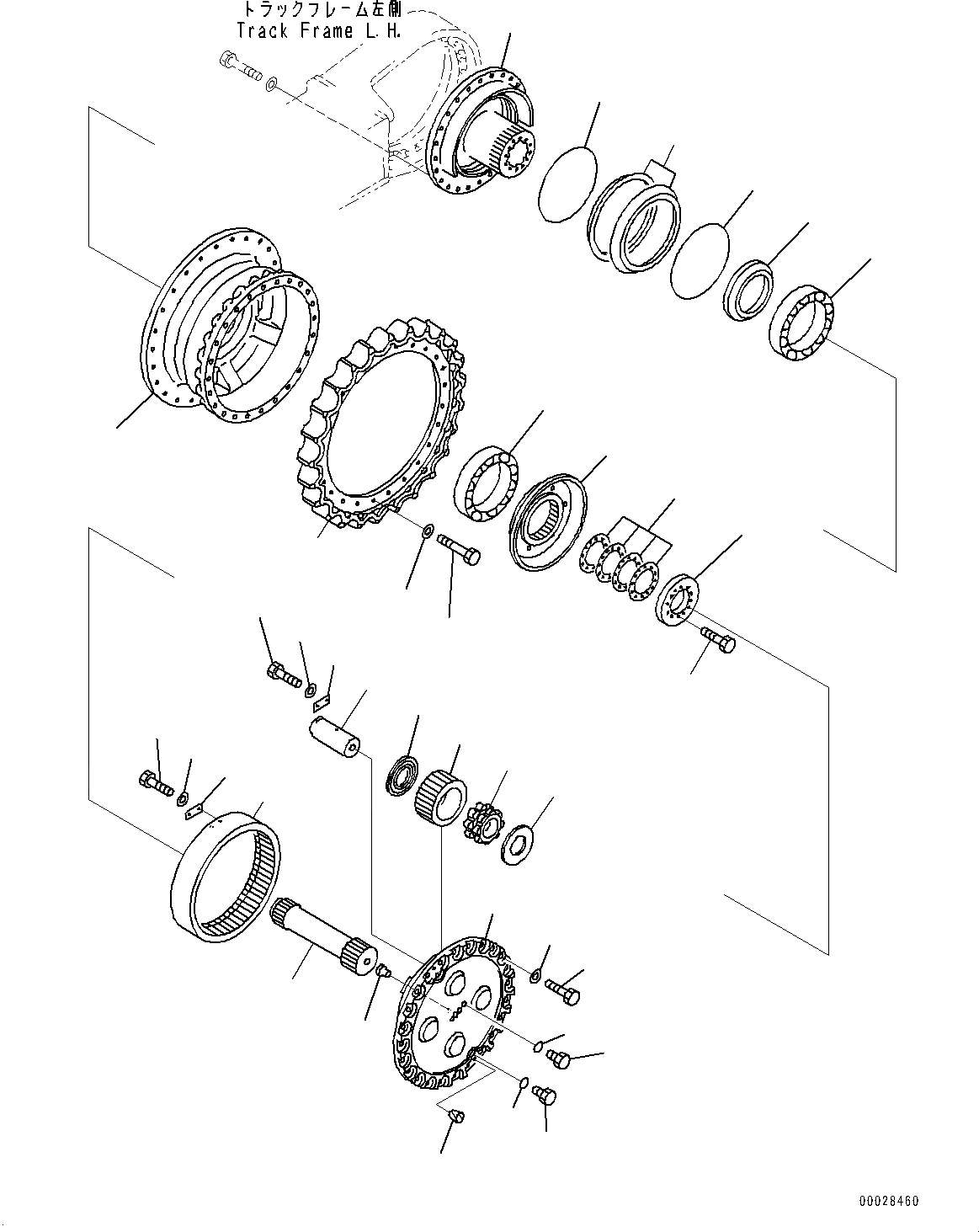 トラックフレーム左側
Track Frame L.H.

00028460