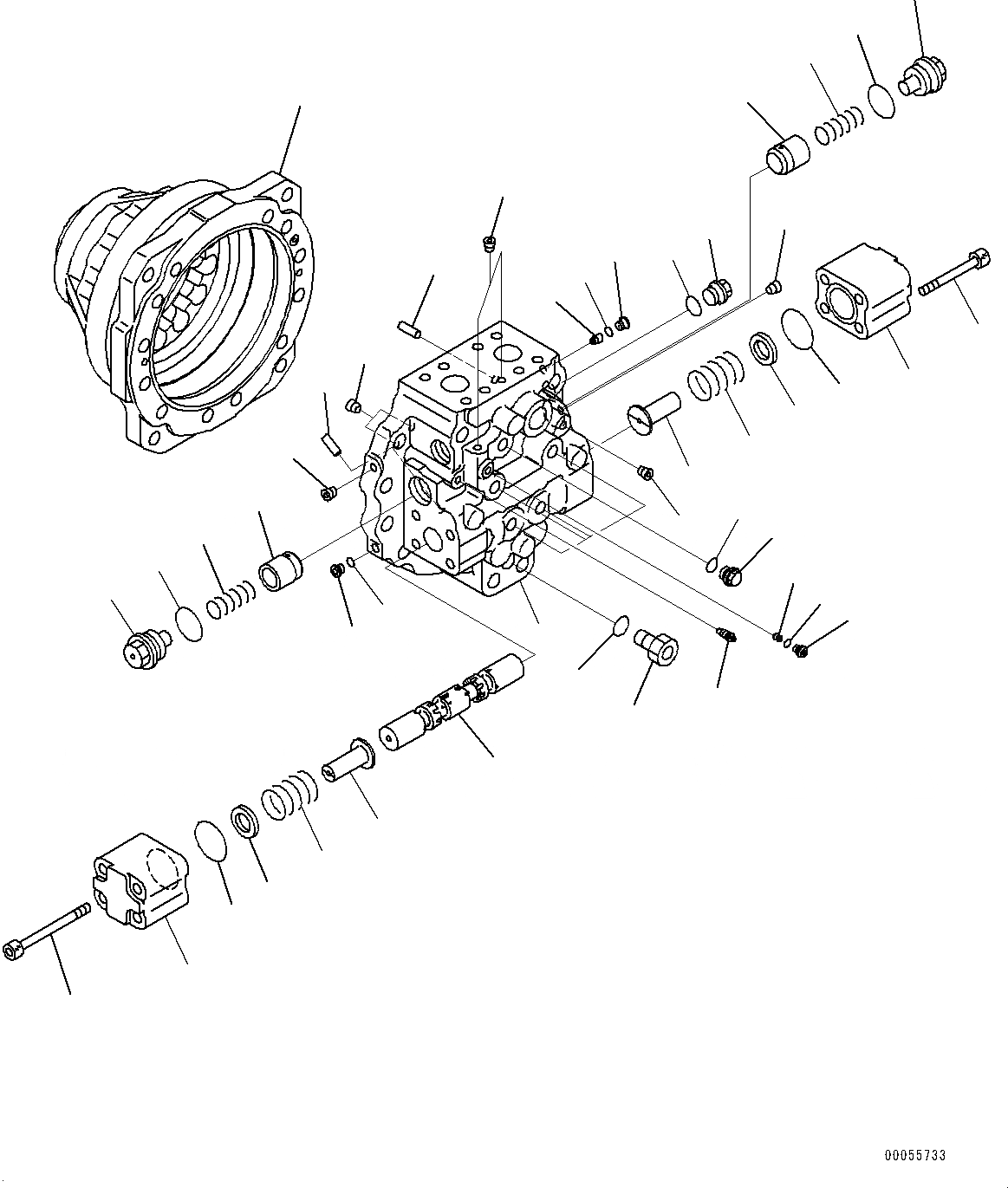 00055733