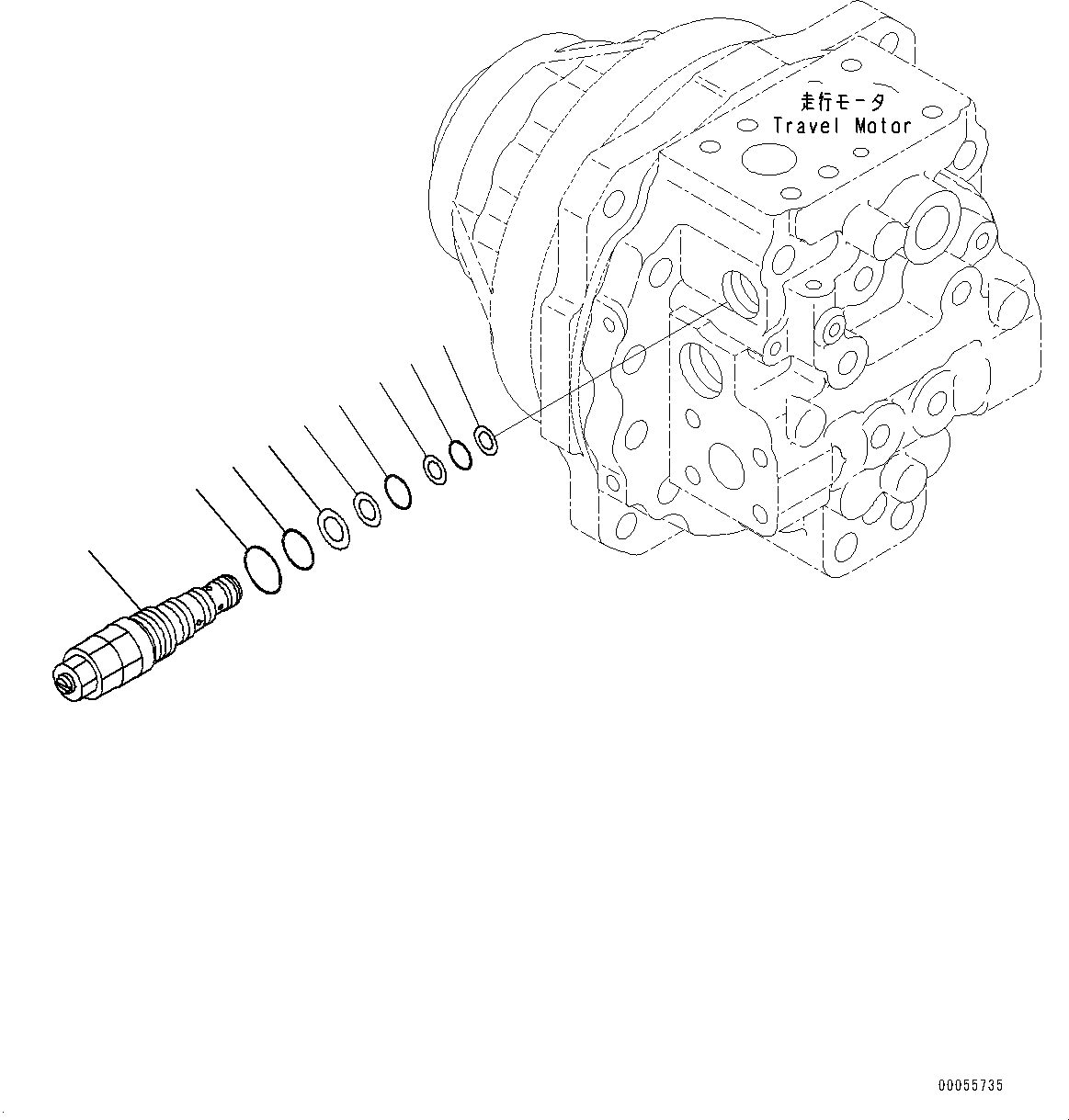 走行モータ
Travel Motor

00055735