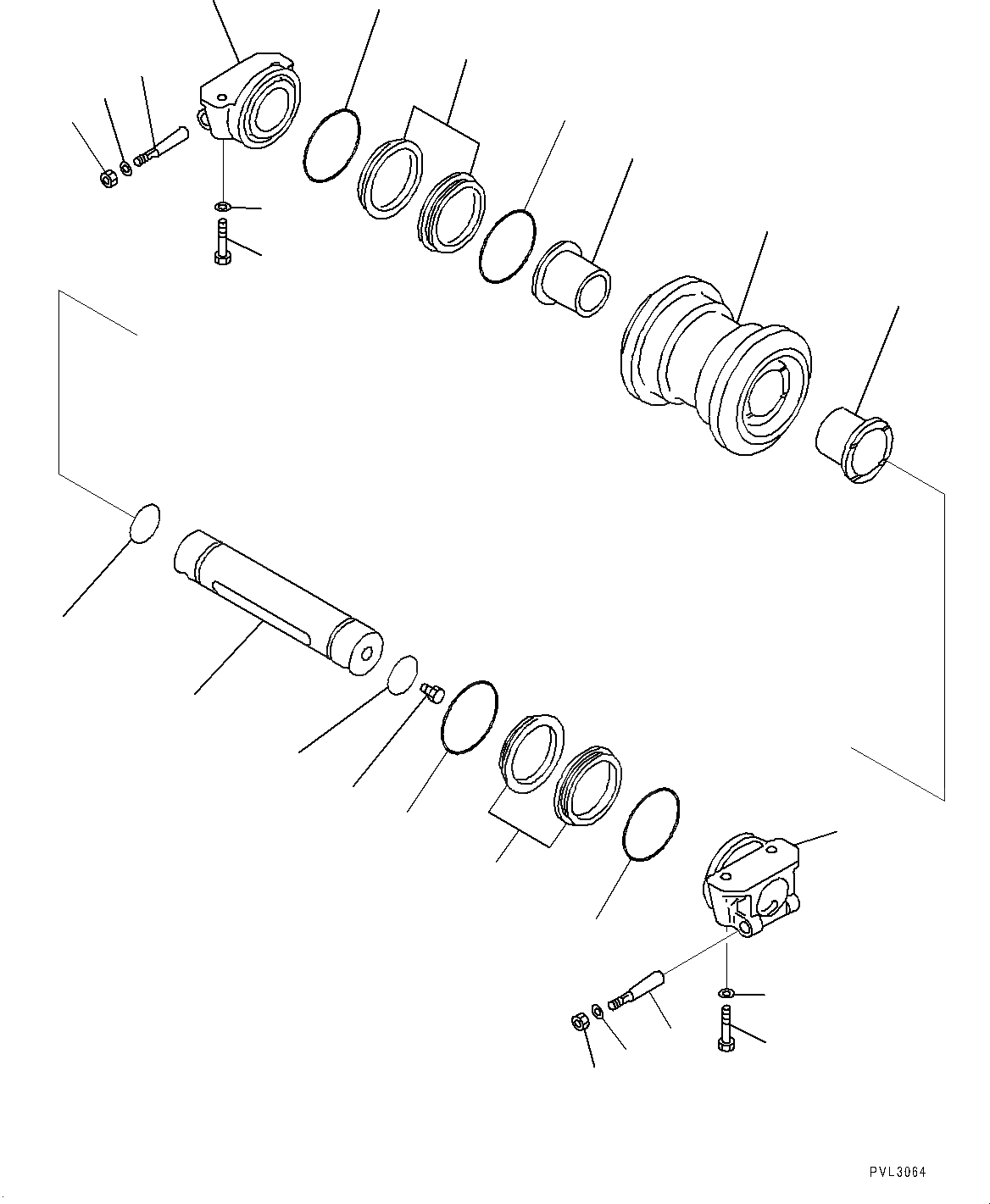 PVL3064