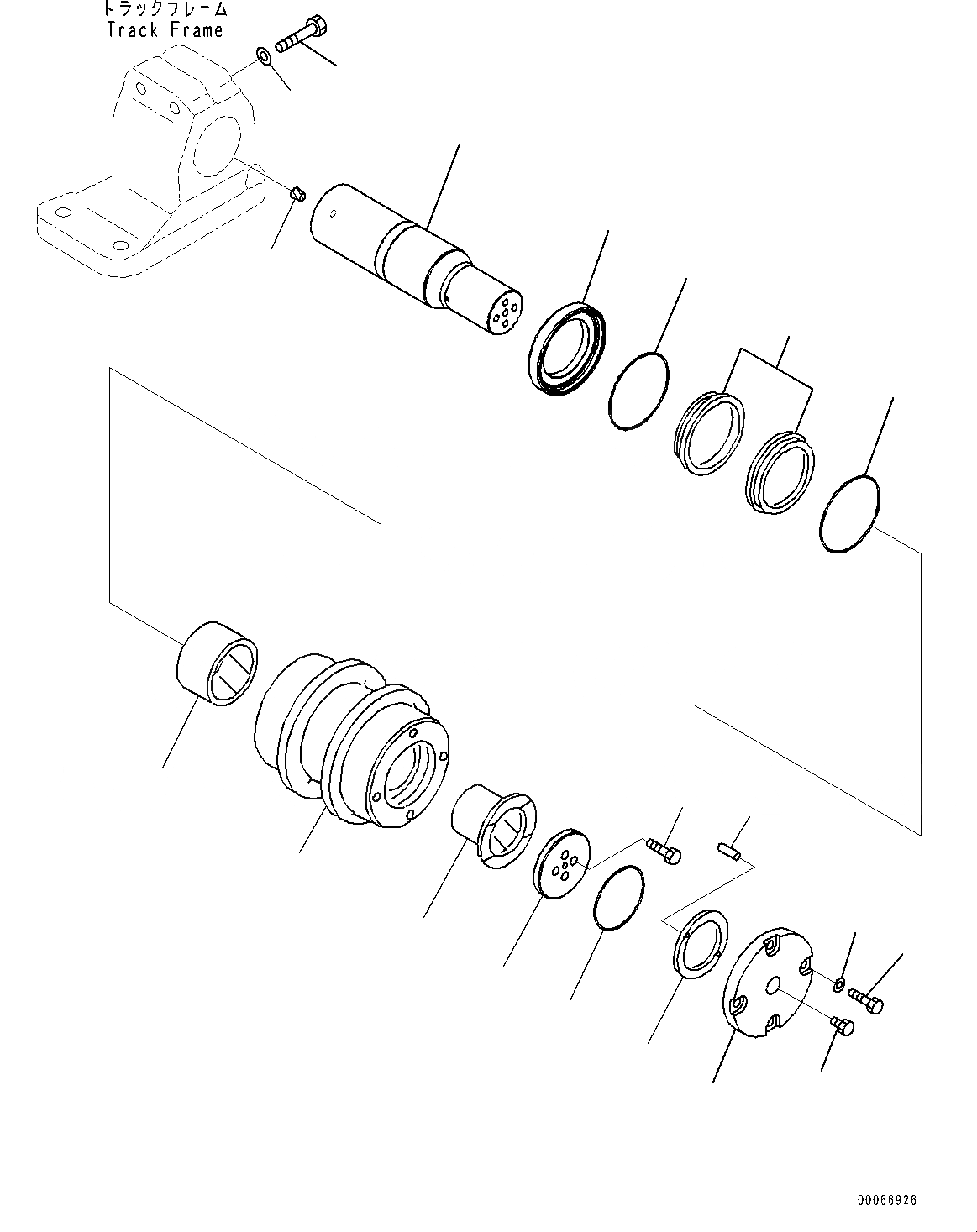 トラックフレーム
Track Frame

00066926