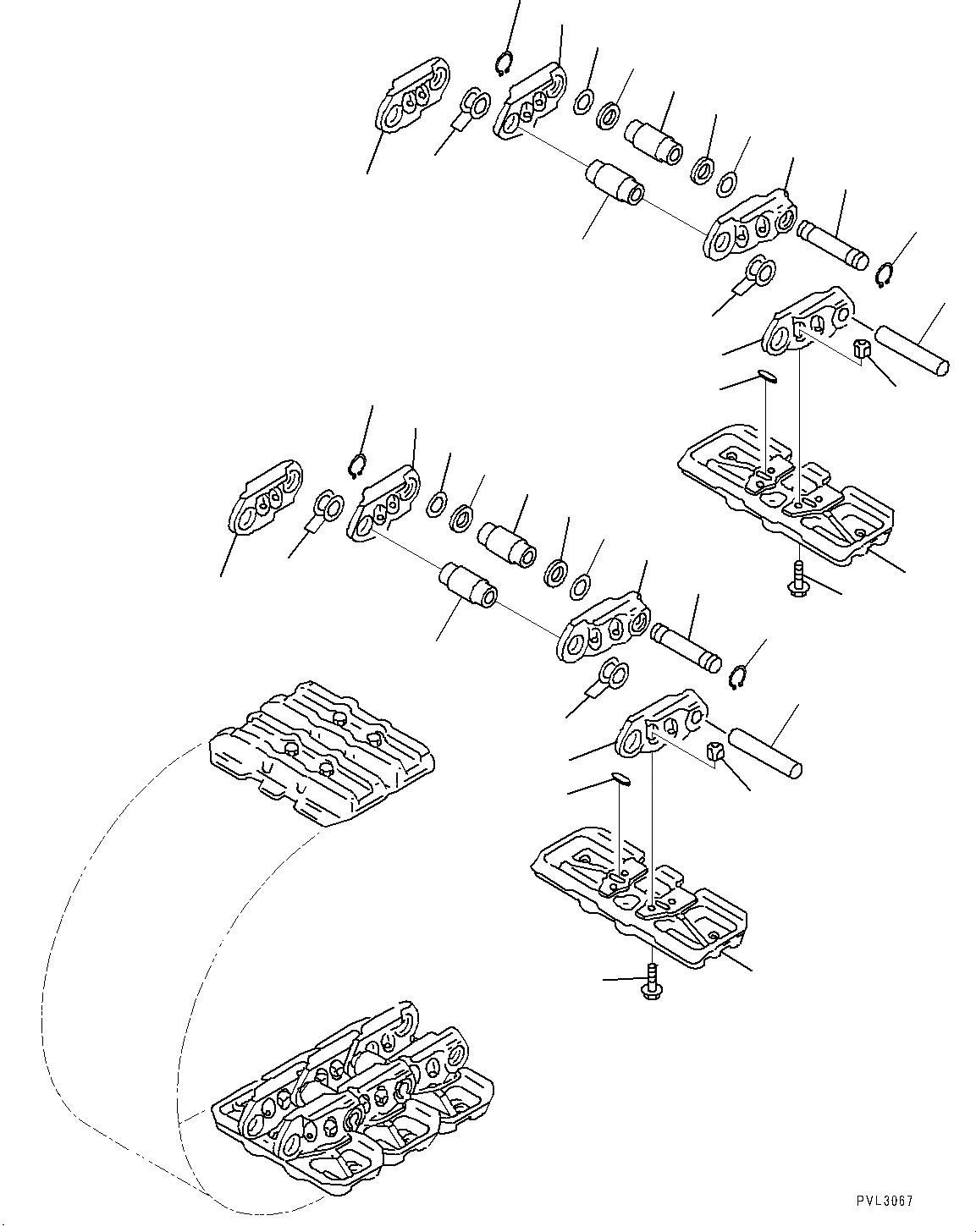 PVL3067