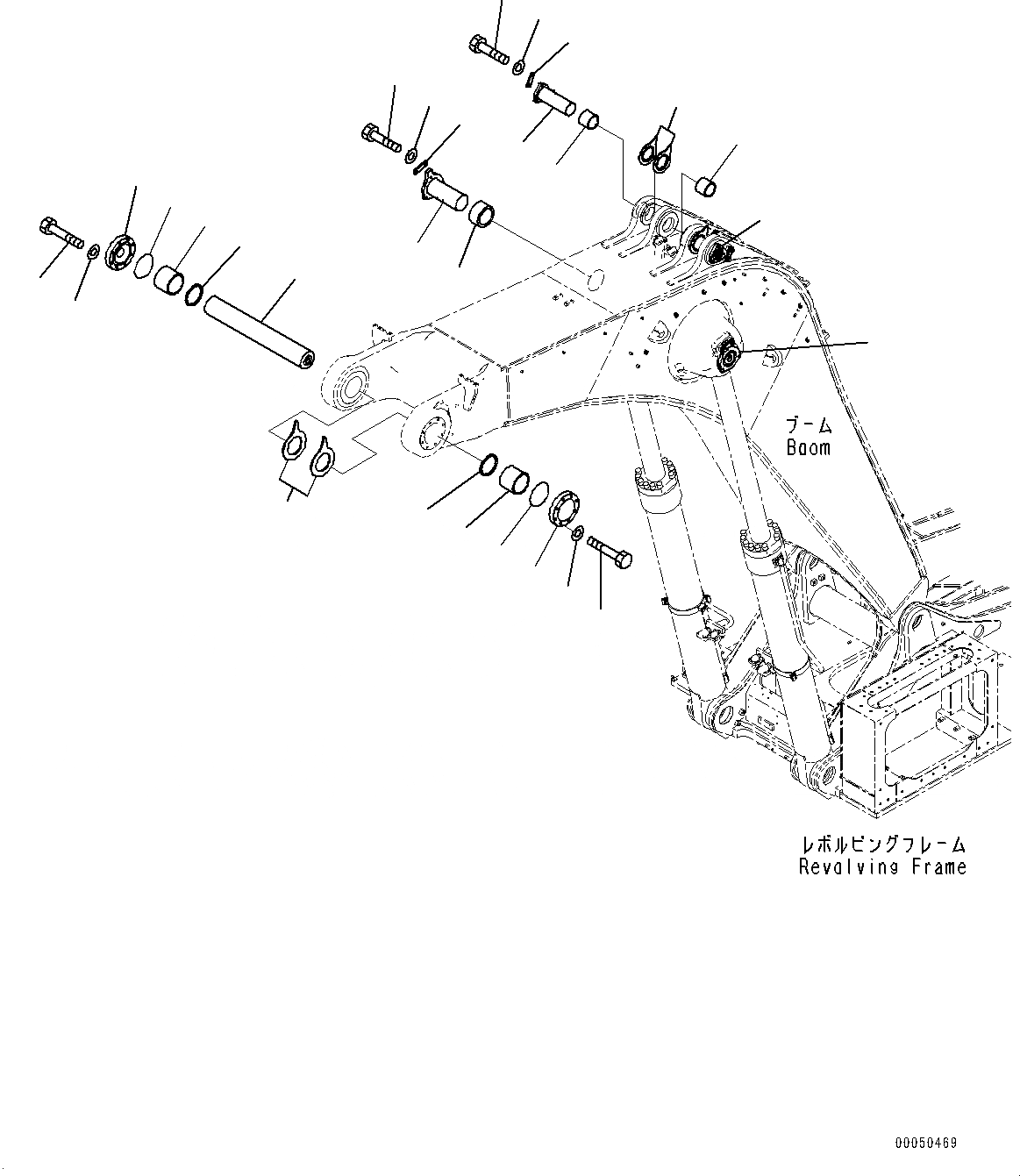 ブーム
Boom

レボルビングフレーム
Revolving Frame

00050469