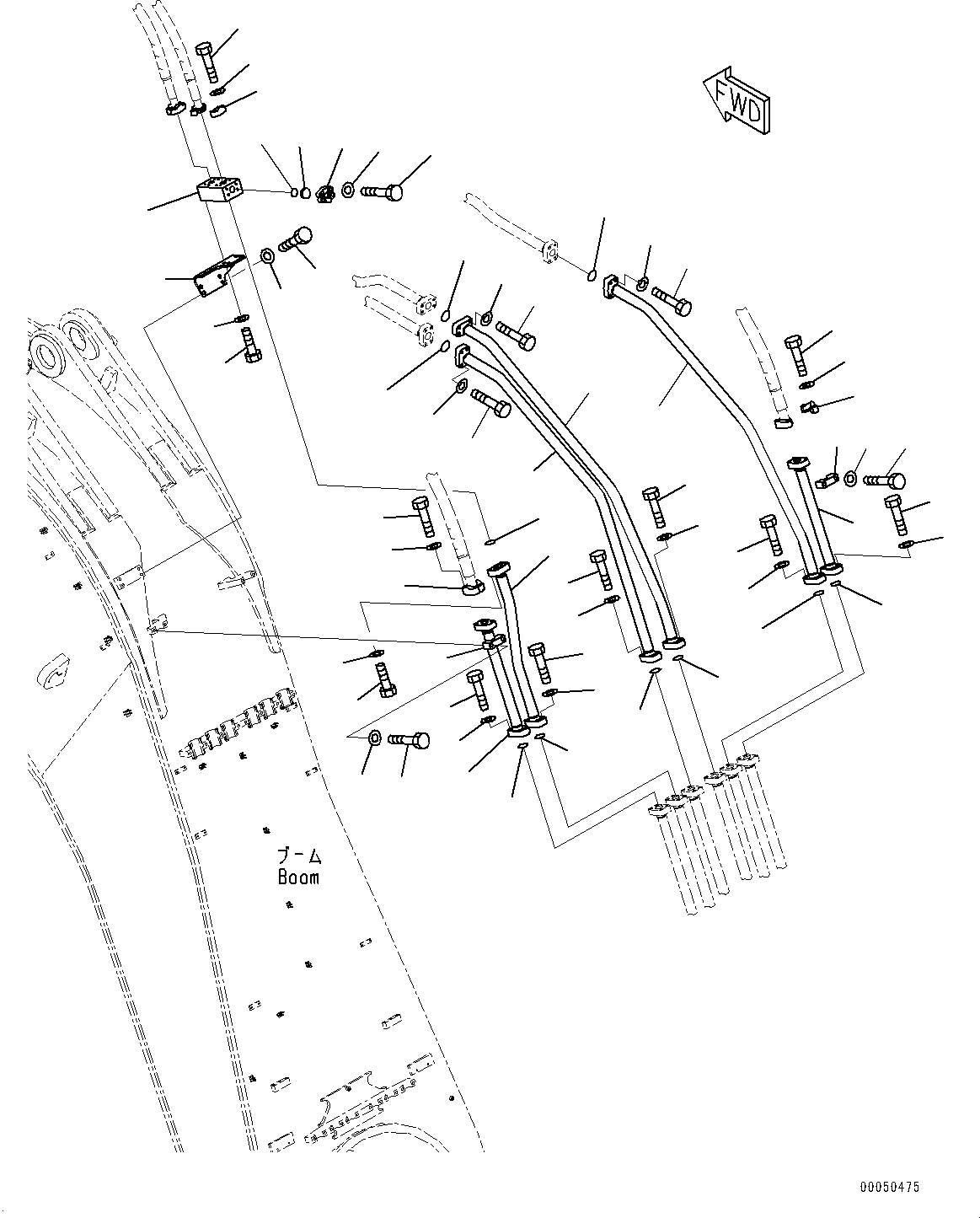 FWD

ブーム
Boom

00050475