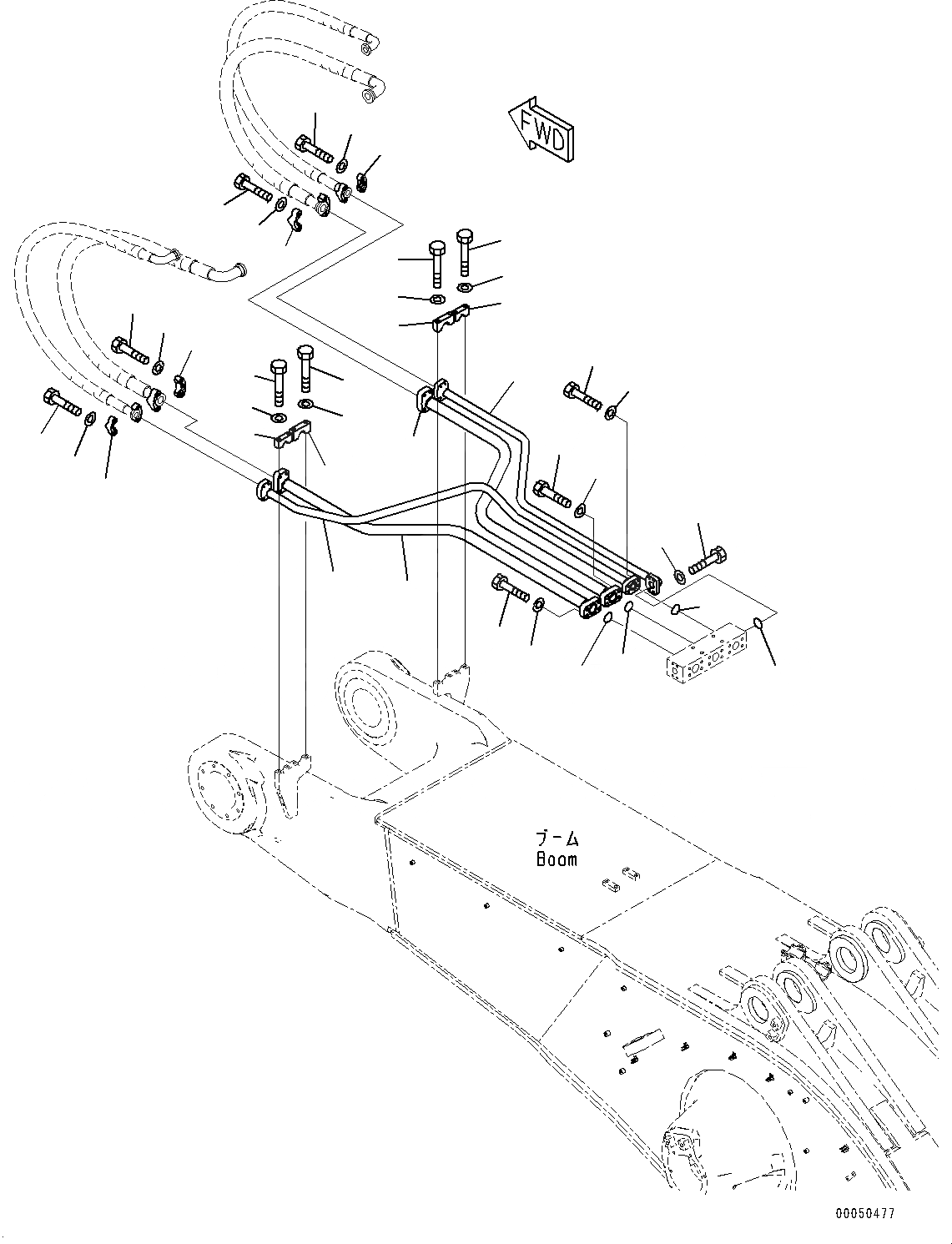 FWD

ブーム
Boom

00050477