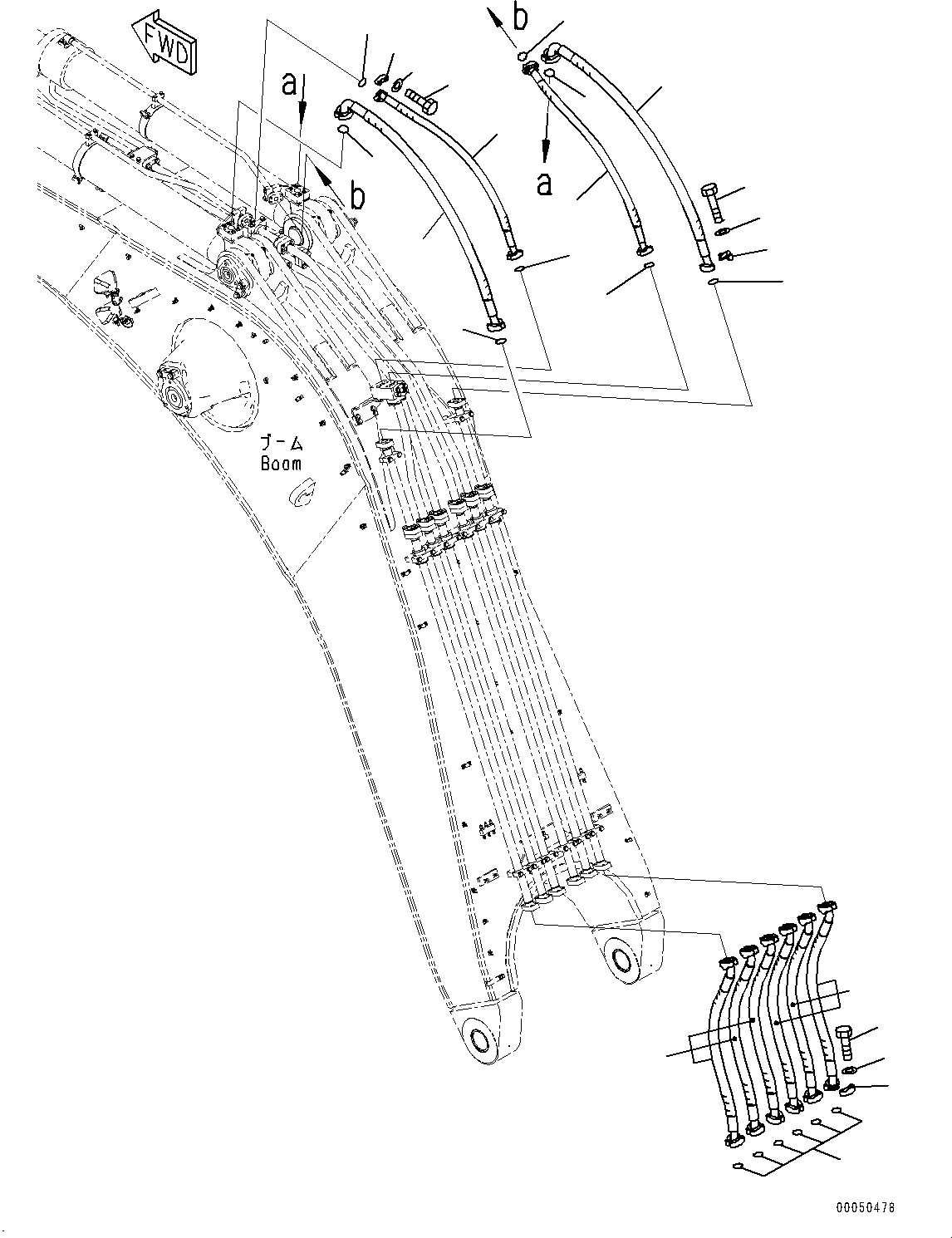 FWD

a

b

b

a

ブーム
Boom

00050478