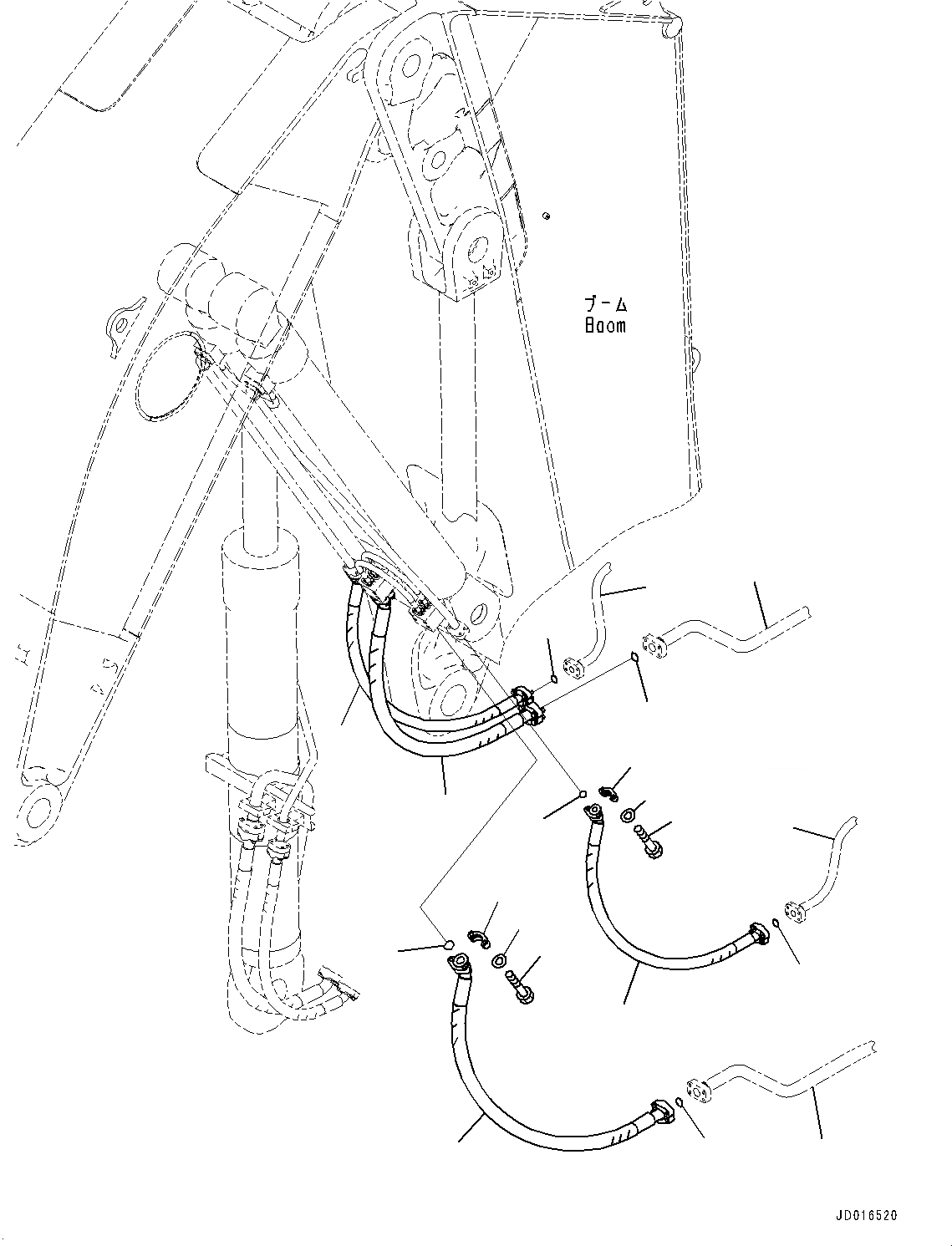 ブーム
Boom

JD016520