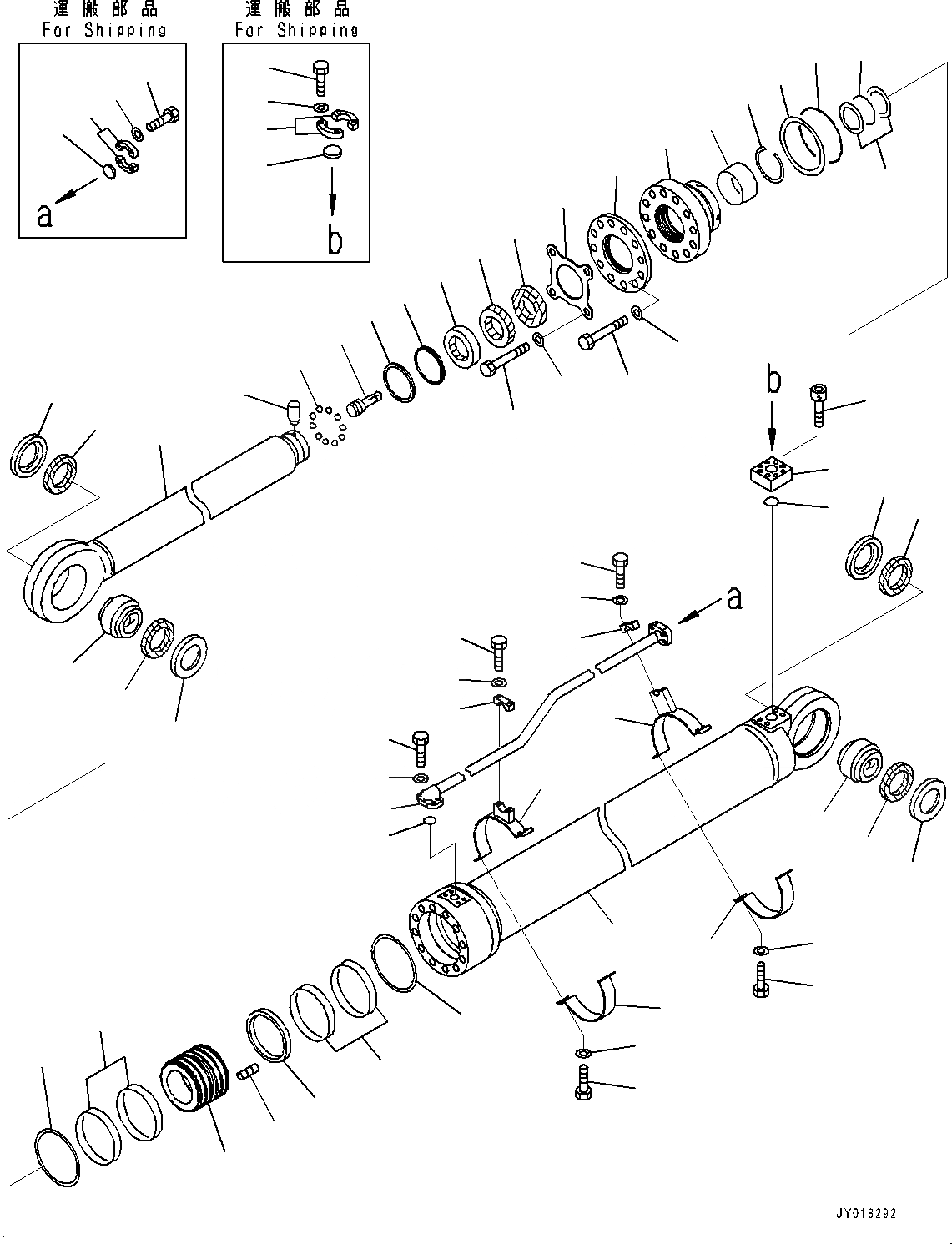 運搬部品
For Shipping

a

運搬部品
For Shipping

b

b

a

JY018292